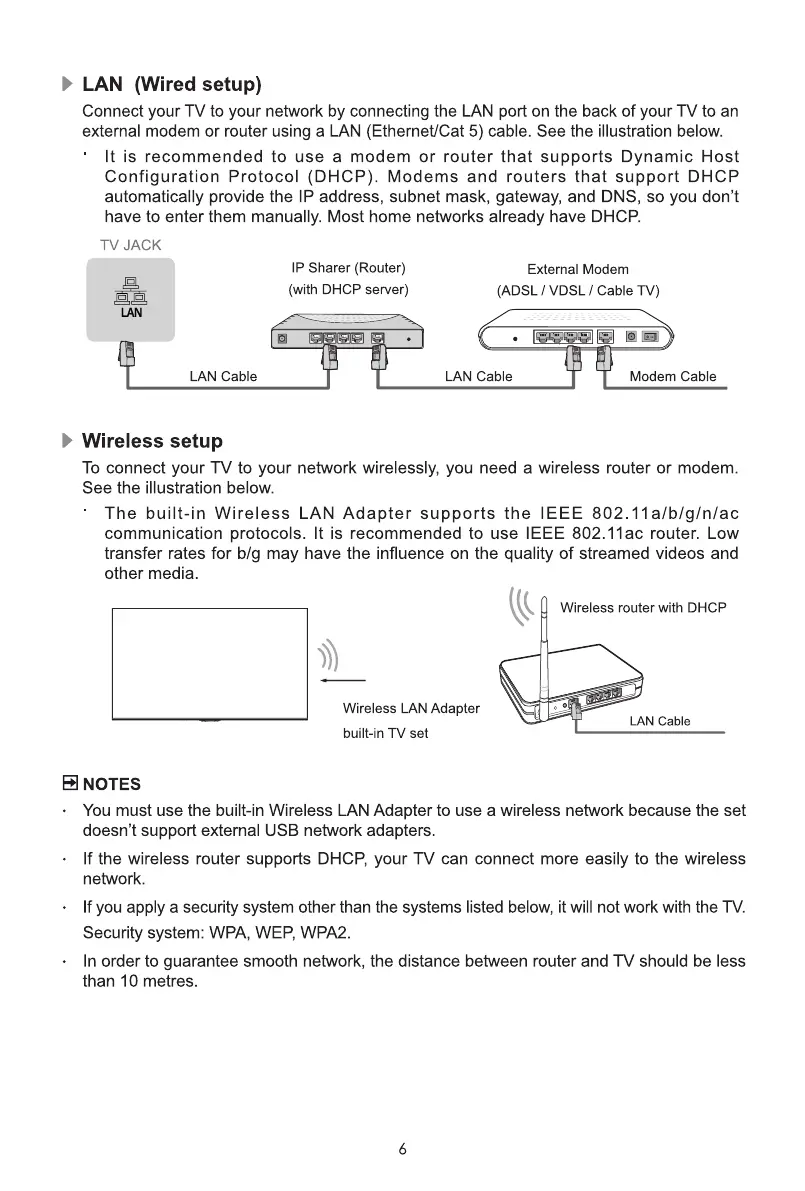 LAN (Wired setup)

Connect your TV to your network by connecting the LAN port on the back of your TV to an external modem or router using a LAN (Ethernet/Cat 5) cable. See the illustration below.

· It is recommended to use a modem or router that supports Dynamic Host Configuration Protocol (DHCP). Modems and routers that support DHCP automatically provide the IP address, subnet mask, gateway, and DNS, so you don't have to enter them manually. Most home networks already have DHCP.

TV JACK

LAN

IP Sharer (Router)
(with DHCP server)

External Modem
(ADSL / VDSL / Cable TV)

LAN Cable

LAN Cable

Modem Cable

Wireless setup

To connect your TV to your network wirelessly, you need a wireless router or modem. See the illustration below.

· The built-in Wireless LAN Adapter supports the IEEE 802.11a/b/g/n/ac communication protocols. It is recommended to use IEEE 802.11ac router. Low transfer rates for b/g may have the influence on the quality of streamed videos and other media.

Wireless router with DHCP

Wireless LAN Adapter
built-in TV set

LAN Cable

NOTES

· You must use the built-in Wireless LAN Adapter to use a wireless network because the set doesn't support external USB network adapters.

· If the wireless router supports DHCP, your TV can connect more easily to the wireless network.

· If you apply a security system other than the systems listed below, it will not work with the TV.
Security system: WPA, WEP, WPA2.

· In order to guarantee smooth network, the distance between router and TV should be less than 10 metres.

6