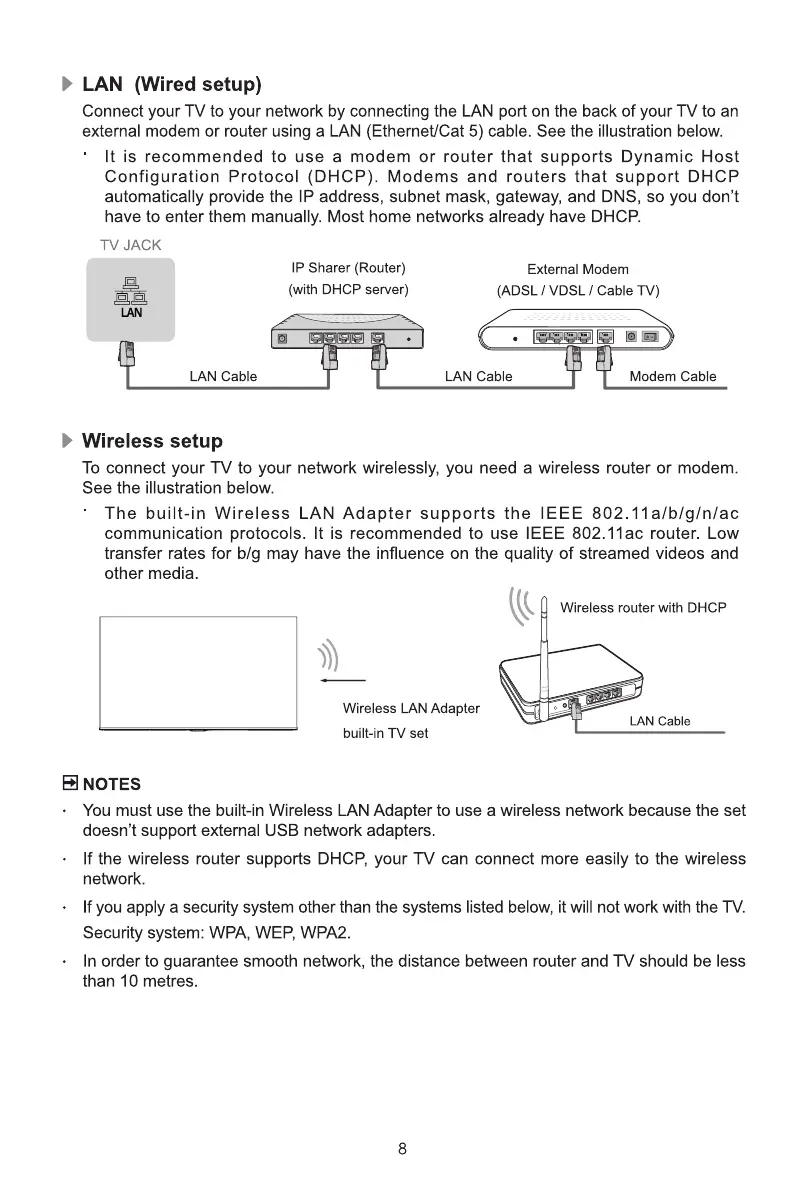 LAN (Wired setup)

Connect your TV to your network by connecting the LAN port on the back of your TV to an external modem or router using a LAN (Ethernet/Cat 5) cable. See the illustration below.

· It is recommended to use a modem or router that supports Dynamic Host Configuration Protocol (DHCP). Modems and routers that support DHCP automatically provide the IP address, subnet mask, gateway, and DNS, so you don't have to enter them manually. Most home networks already have DHCP.

TV JACK

LAN

IP Sharer (Router)
(with DHCP server)

External Modem
(ADSL / VDSL / Cable TV)

LAN Cable

LAN Cable

Modem Cable

Wireless setup

To connect your TV to your network wirelessly, you need a wireless router or modem. See the illustration below.

· The built-in Wireless LAN Adapter supports the IEEE 802.11a/b/g/n/ac communication protocols. It is recommended to use IEEE 802.11ac router. Low transfer rates for b/g may have the influence on the quality of streamed videos and other media.

Wireless router with DHCP

Wireless LAN Adapter
built-in TV set

LAN Cable

NOTES

· You must use the built-in Wireless LAN Adapter to use a wireless network because the set doesn't support external USB network adapters.

· If the wireless router supports DHCP, your TV can connect more easily to the wireless network.

· If you apply a security system other than the systems listed below, it will not work with the TV.
Security system: WPA, WEP, WPA2.

· In order to guarantee smooth network, the distance between router and TV should be less than 10 metres.

8