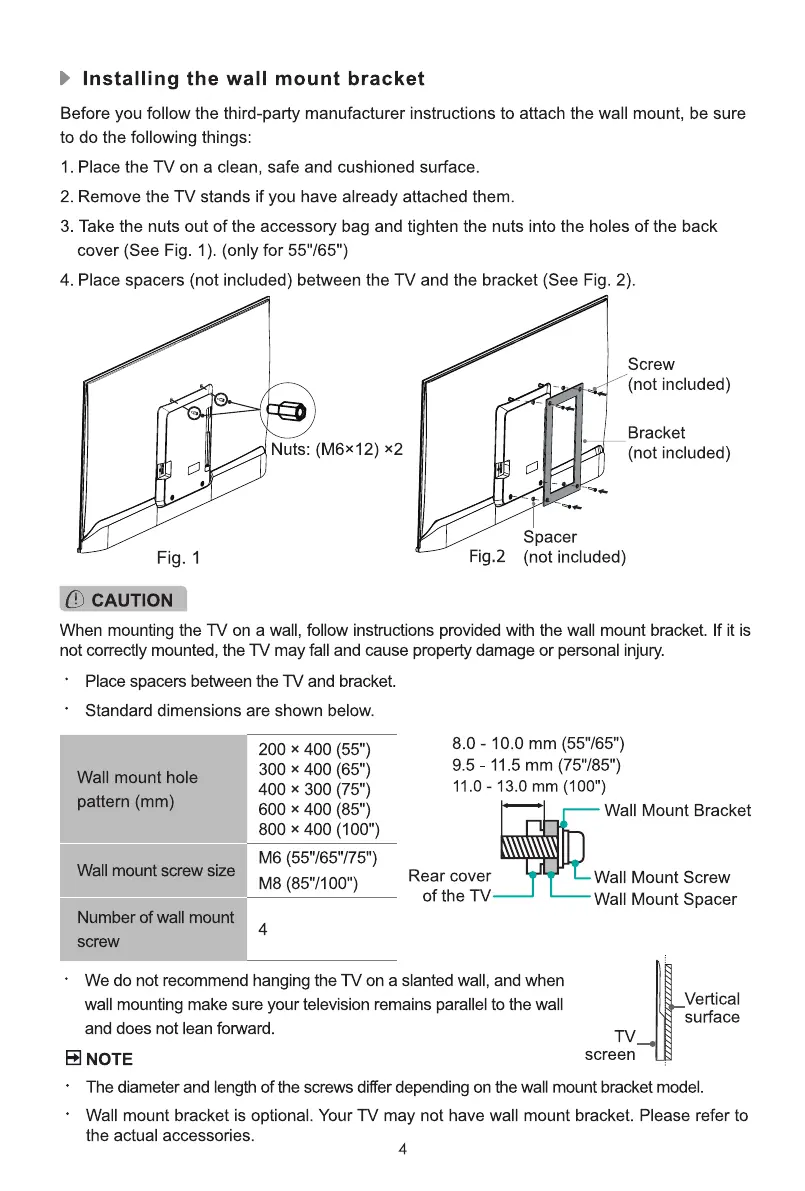 Installing the wall mount bracket

Before you follow the third-party manufacturer instructions to attach the wall mount, be sure to do the following things:

1. Place the TV on a clean, safe and cushioned surface.

2. Remove the TV stands if you have already attached them.

3. Take the nuts out of the accessory bag and tighten the nuts into the holes of the back cover (See Fig. 1). (only for 55"/65")

4. Place spacers (not included) between the TV and the bracket (See Fig. 2).

Nuts: (M6×12) ×2

Fig. 1

Screw (not included)

Bracket (not included)

Spacer (not included)

Fig.2

CAUTION

When mounting the TV on a wall, follow instructions provided with the wall mount bracket. If it is not correctly mounted, the TV may fall and cause property damage or personal injury.

· Place spacers between the TV and bracket.

· Standard dimensions are shown below.

| Wall mount hole pattern (mm) | 200 × 400 (55") 300 × 400 (65") 400 × 300 (75") 600 × 400 (85") 800 × 400 (100") |
|---|---|
| Wall mount screw size | M6 (55"/65"/75") M8 (85"/100") |
| Number of wall mount screw | 4 |

8.0 - 10.0 mm (55"/65")
9.5 - 11.5 mm (75"/85")
11.0 - 13.0 mm (100")

Wall Mount Bracket

Rear cover of the TV

Wall Mount Screw

Wall Mount Spacer

· We do not recommend hanging the TV on a slanted wall, and when wall mounting make sure your television remains parallel to the wall and does not lean forward.

Vertical surface

TV screen

NOTE

· The diameter and length of the screws differ depending on the wall mount bracket model.

· Wall mount bracket is optional. Your TV may not have wall mount bracket. Please refer to the actual accessories.

4