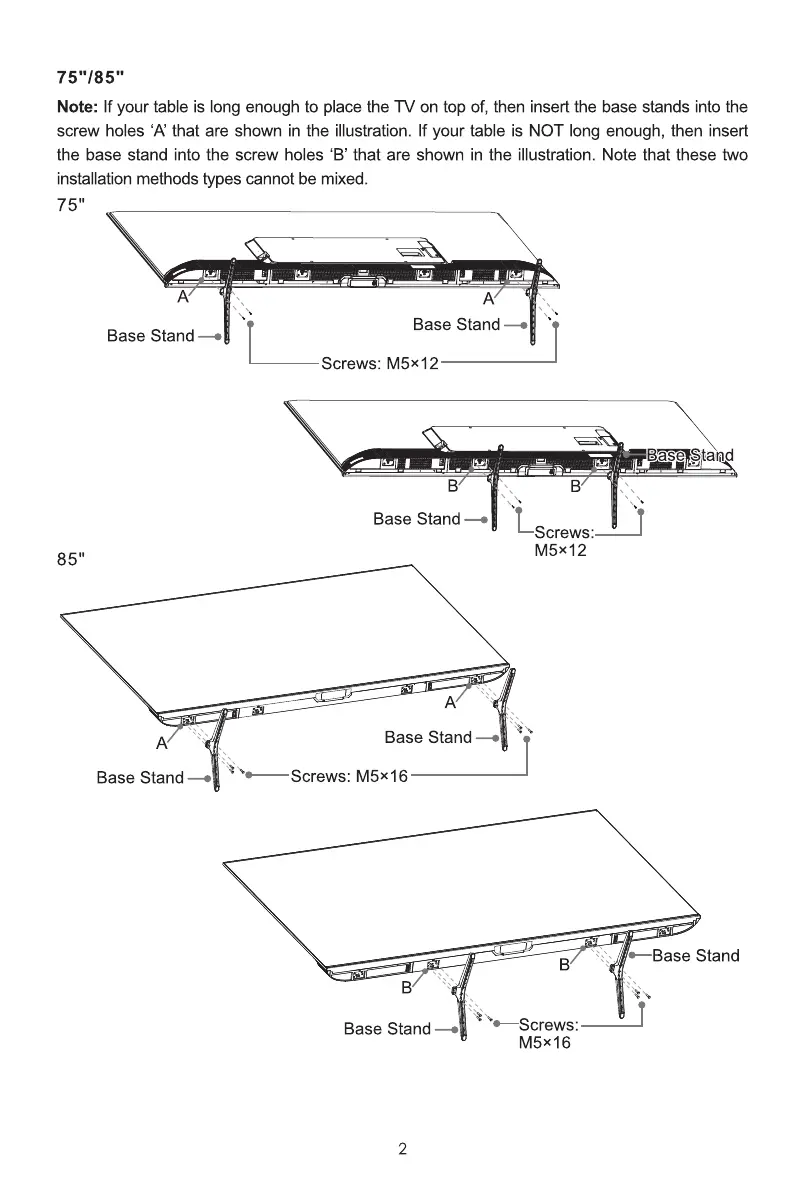 75"/85"

Note: If your table is long enough to place the TV on top of, then insert the base stands into the screw holes ‘A’ that are shown in the illustration. If your table is NOT long enough, then insert the base stand into the screw holes ‘B’ that are shown in the illustration. Note that these two installation methods types cannot be mixed.

75"

A

A

Base Stand

Base Stand

Screws: M5×12

Base Stand

B

B

Base Stand

Screws: M5×12

85"

A

A

Base Stand

Base Stand

Screws: M5×16

Base Stand

B

B

Base Stand

Screws: M5×16

2