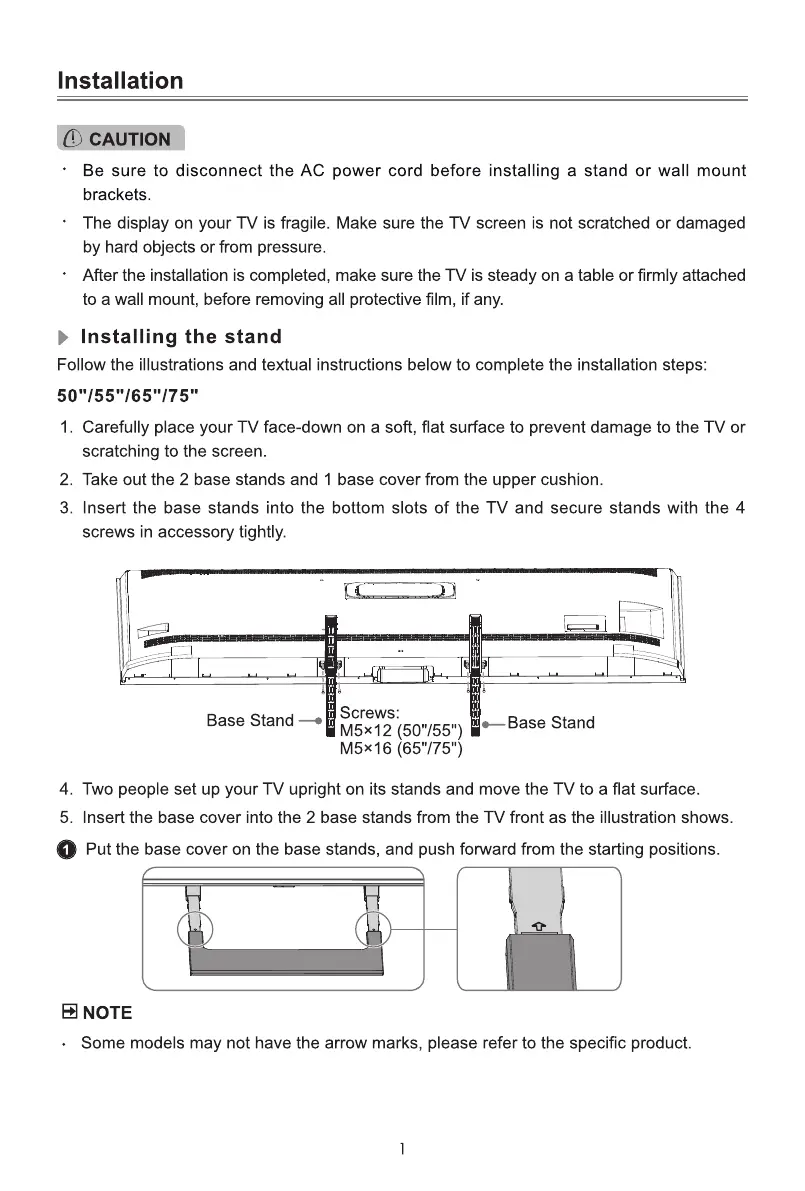 Installation

CAUTION

· Be sure to disconnect the AC power cord before installing a stand or wall mount brackets.

· The display on your TV is fragile. Make sure the TV screen is not scratched or damaged by hard objects or from pressure.

· After the installation is completed, make sure the TV is steady on a table or firmly attached to a wall mount, before removing all protective film, if any.

Installing the stand

Follow the illustrations and textual instructions below to complete the installation steps:

50"/55"/65"/75"

1. Carefully place your TV face-down on a soft, flat surface to prevent damage to the TV or scratching to the screen.

2. Take out the 2 base stands and 1 base cover from the upper cushion.

3. Insert the base stands into the bottom slots of the TV and secure stands with the 4 screws in accessory tightly.

Base Stand

Screws:
M5×12 (50"/55")
M5×16 (65"/75")

Base Stand

4. Two people set up your TV upright on its stands and move the TV to a flat surface.

5. Insert the base cover into the 2 base stands from the TV front as the illustration shows.

1 Put the base cover on the base stands, and push forward from the starting positions.

NOTE

· Some models may not have the arrow marks, please refer to the specific product.

1