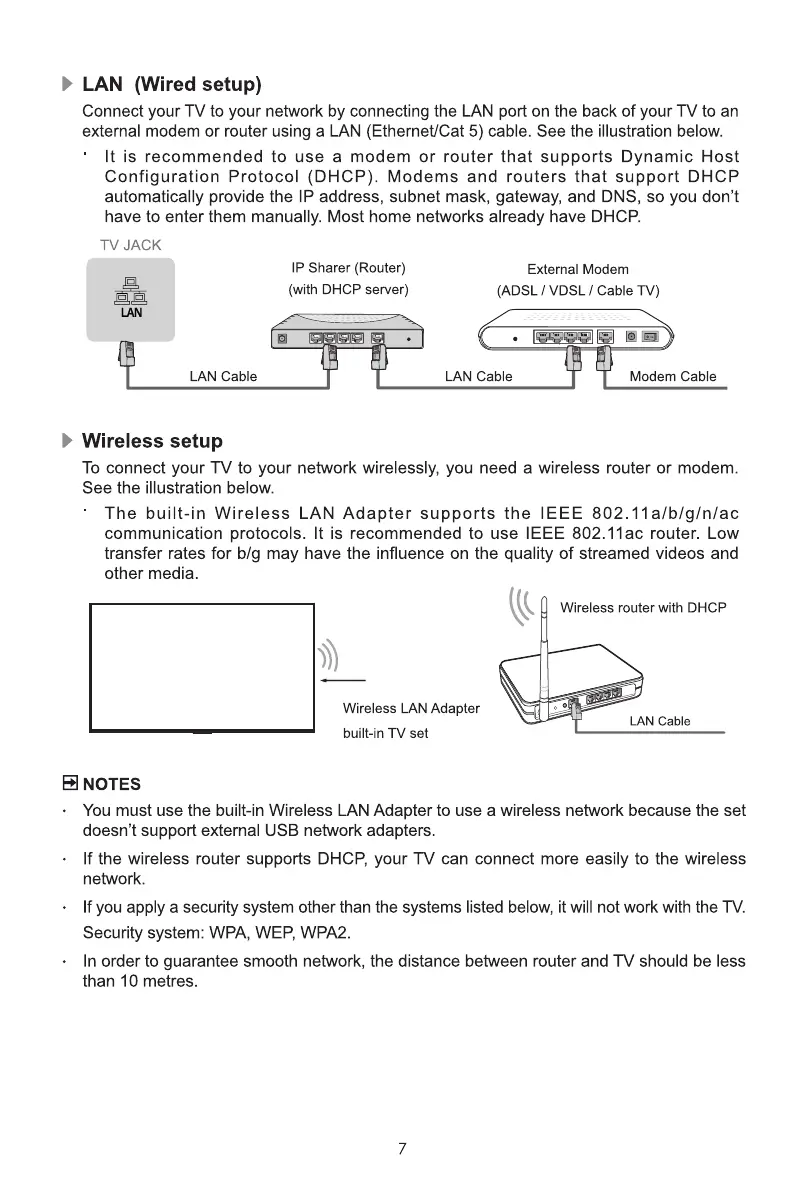 LAN (Wired setup)

Connect your TV to your network by connecting the LAN port on the back of your TV to an external modem or router using a LAN (Ethernet/Cat 5) cable. See the illustration below.

· It is recommended to use a modem or router that supports Dynamic Host Configuration Protocol (DHCP). Modems and routers that support DHCP automatically provide the IP address, subnet mask, gateway, and DNS, so you don't have to enter them manually. Most home networks already have DHCP.

TV JACK

LAN

IP Sharer (Router)
(with DHCP server)

External Modem
(ADSL / VDSL / Cable TV)

LAN Cable

LAN Cable

Modem Cable

Wireless setup

To connect your TV to your network wirelessly, you need a wireless router or modem. See the illustration below.

· The built-in Wireless LAN Adapter supports the IEEE 802.11a/b/g/n/ac communication protocols. It is recommended to use IEEE 802.11ac router. Low transfer rates for b/g may have the influence on the quality of streamed videos and other media.

Wireless router with DHCP

Wireless LAN Adapter
built-in TV set

LAN Cable

NOTES

· You must use the built-in Wireless LAN Adapter to use a wireless network because the set doesn't support external USB network adapters.

· If the wireless router supports DHCP, your TV can connect more easily to the wireless network.

· If you apply a security system other than the systems listed below, it will not work with the TV.
Security system: WPA, WEP, WPA2.

· In order to guarantee smooth network, the distance between router and TV should be less than 10 metres.

7