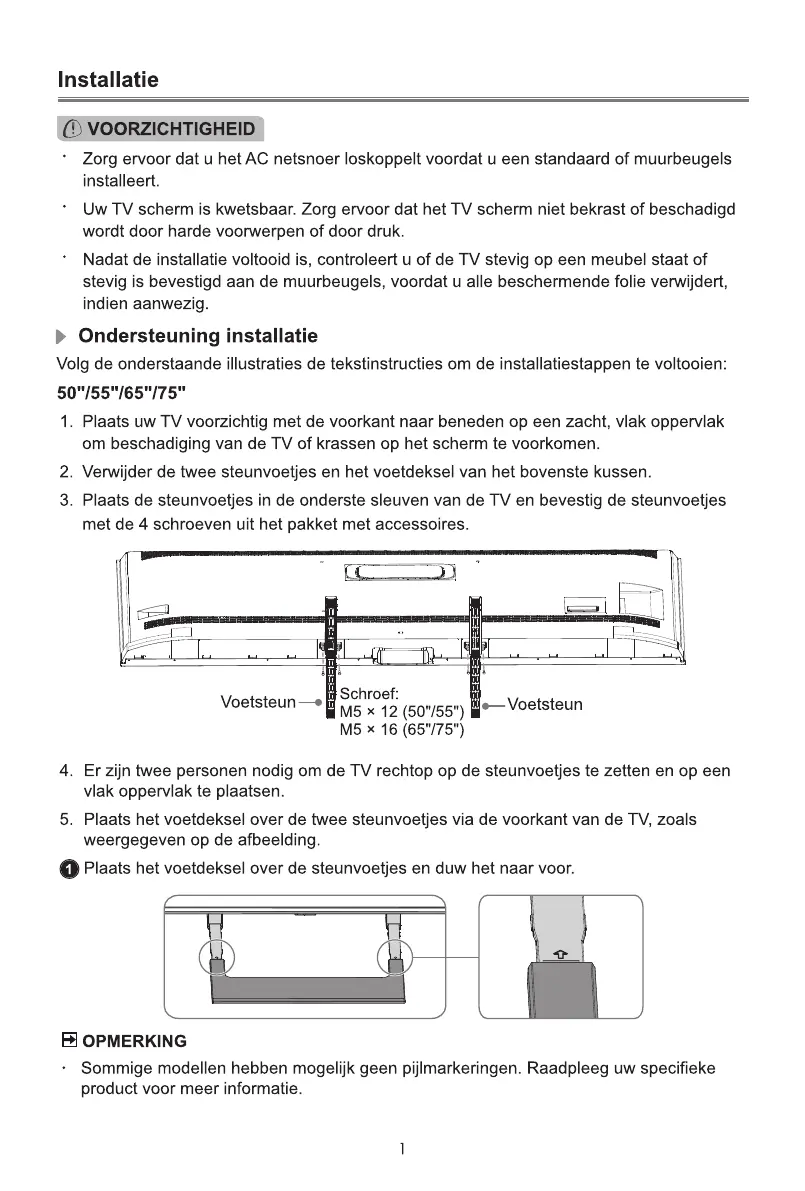 Installatie

VOORZICHTIGHEID

· Zorg ervoor dat u het AC netsnoer loskoppelt voordat u een standaard of muurbeugels installeert.

· Uw TV scherm is kwetsbaar. Zorg ervoor dat het TV scherm niet bekrast of beschadigd wordt door harde voorwerpen of door druk.

· Nadat de installatie voltooid is, controleert u of de TV stevig op een meubel staat of stevig is bevestigd aan de muurbeugels, voordat u alle beschermende folie verwijdert, indien aanwezig.

Ondersteuning installatie

Volg de onderstaande illustraties de tekstinstructies om de installatiestappen te voltooien:

50"/55"/65"/75"

1. Plaats uw TV voorzichtig met de voorkant naar beneden op een zacht, vlak oppervlak om beschadiging van de TV of krassen op het scherm te voorkomen.

2. Verwijder de twee steunvoetjes en het voetdeksel van het bovenste kussen.

3. Plaats de steunvoetjes in de onderste sleuven van de TV en bevestig de steunvoetjes met de 4 schroeven uit het pakket met accessoires.

Voetsteun
Schroef:
M5 × 12 (50"/55")
M5 × 16 (65"/75")
Voetsteun

4. Er zijn twee personen nodig om de TV rechtop op de steunvoetjes te zetten en op een vlak oppervlak te plaatsen.

5. Plaats het voetdeksel over de twee steunvoetjes via de voorkant van de TV, zoals weergegeven op de afbeelding.

1 Plaats het voetdeksel over de steunvoetjes en duw het naar voor.

OPMERKING

· Sommige modellen hebben mogelijk geen pijlmarkeringen. Raadpleeg uw specifieke product voor meer informatie.

1