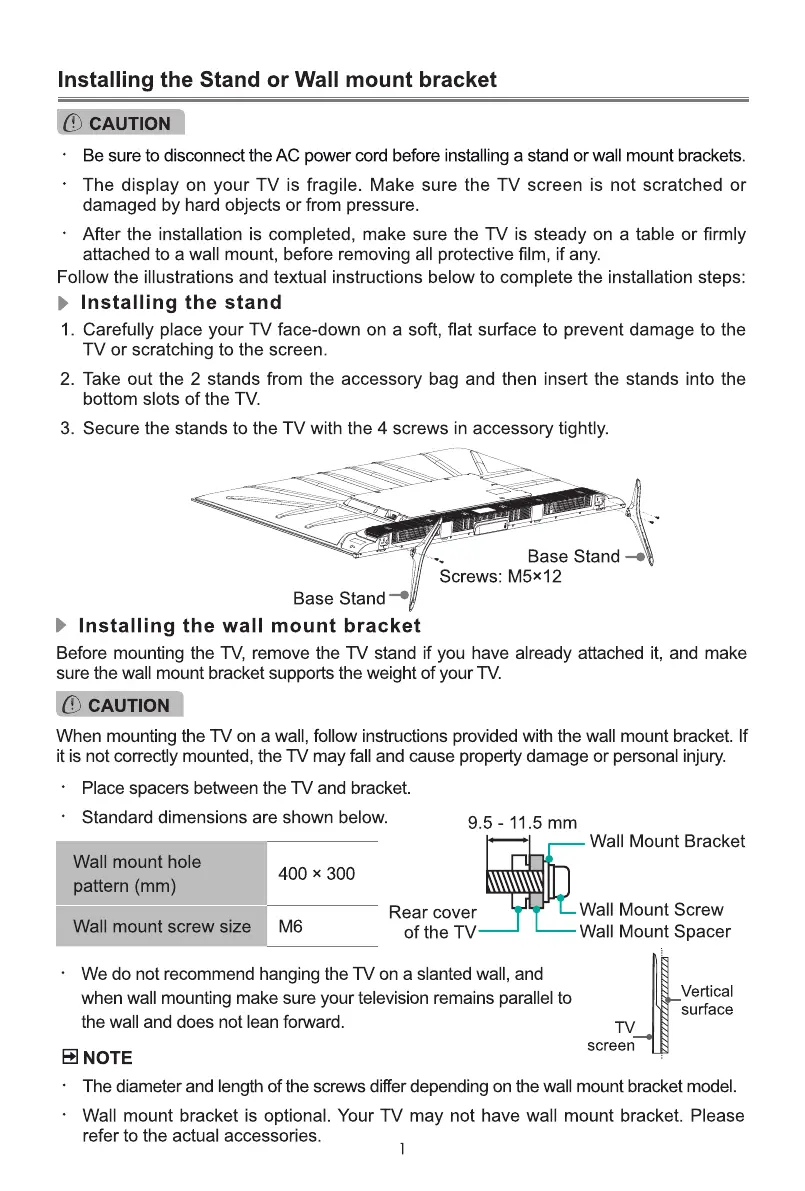 Installing the Stand or Wall mount bracket

CAUTION

· Be sure to disconnect the AC power cord before installing a stand or wall mount brackets.

· The display on your TV is fragile. Make sure the TV screen is not scratched or damaged by hard objects or from pressure.

· After the installation is completed, make sure the TV is steady on a table or firmly attached to a wall mount, before removing all protective film, if any.

Follow the illustrations and textual instructions below to complete the installation steps:

Installing the stand

1. Carefully place your TV face-down on a soft, flat surface to prevent damage to the TV or scratching to the screen.

2. Take out the 2 stands from the accessory bag and then insert the stands into the bottom slots of the TV.

3. Secure the stands to the TV with the 4 screws in accessory tightly.

Base Stand
Screws: M5×12
Base Stand

Installing the wall mount bracket

Before mounting the TV, remove the TV stand if you have already attached it, and make sure the wall mount bracket supports the weight of your TV.

CAUTION

When mounting the TV on a wall, follow instructions provided with the wall mount bracket. If it is not correctly mounted, the TV may fall and cause property damage or personal injury.

· Place spacers between the TV and bracket.

· Standard dimensions are shown below.

| Wall mount hole pattern (mm) | 400 × 300 |
|---|---|
| Wall mount screw size | M6 |

9.5 - 11.5 mm
Wall Mount Bracket
Rear cover of the TV
Wall Mount Screw
Wall Mount Spacer

· We do not recommend hanging the TV on a slanted wall, and when wall mounting make sure your television remains parallel to the wall and does not lean forward.

Vertical surface
TV screen

NOTE

· The diameter and length of the screws differ depending on the wall mount bracket model.

· Wall mount bracket is optional. Your TV may not have wall mount bracket. Please refer to the actual accessories.

1