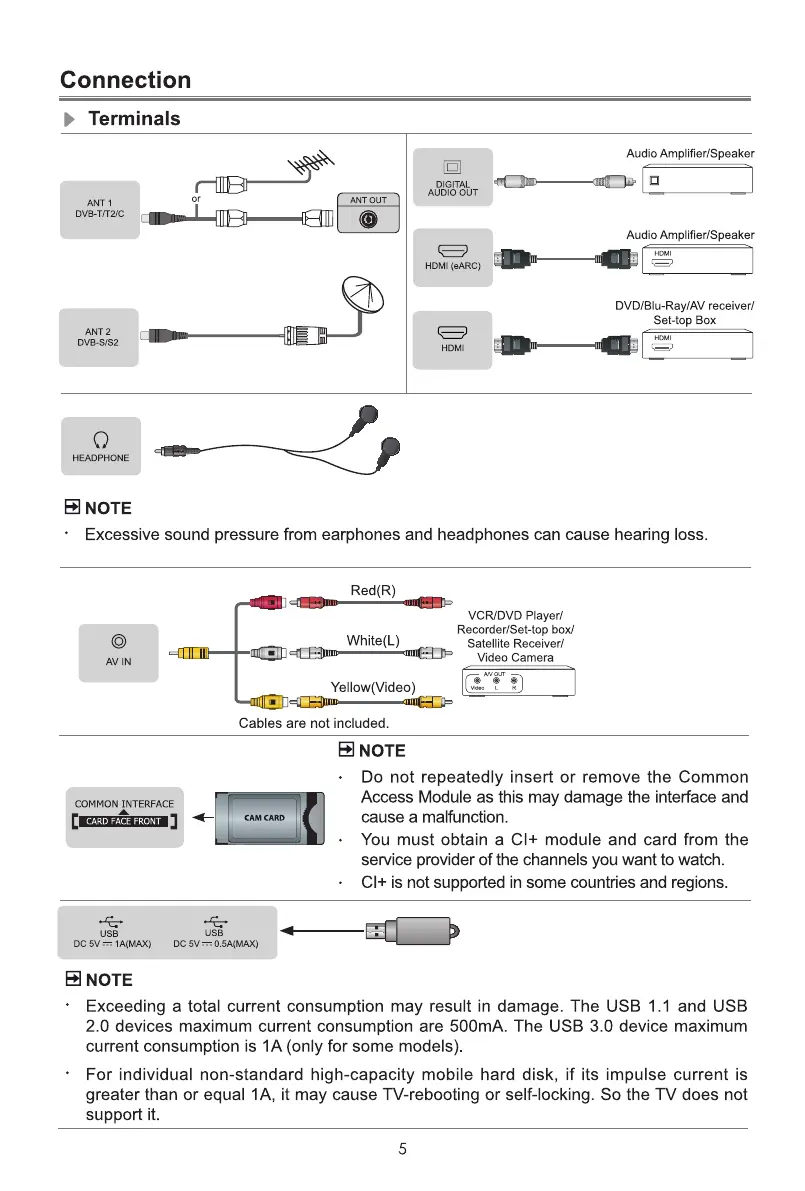 Connection

Terminals

ANT 1
DVB-T/T2/C

or

ANT OUT

ANT 2
DVB-S/S2

DIGITAL AUDIO OUT

Audio Amplifier/Speaker

HDMI (eARC)

Audio Amplifier/Speaker

HDMI

HDMI

DVD/Blu-Ray/AV receiver/ Set-top Box

HDMI

HEADPHONE

NOTE

· Excessive sound pressure from earphones and headphones can cause hearing loss.

AV IN

Red(R)

White(L)

Yellow(Video)

VCR/DVD Player/ Recorder/Set-top box/ Satellite Receiver/ Video Camera

A/V OUT
Video L R

Cables are not included.

COMMON INTERFACE
CARD FACE FRONT

CAM CARD

NOTE

· Do not repeatedly insert or remove the Common Access Module as this may damage the interface and cause a malfunction.

· You must obtain a CI+ module and card from the service provider of the channels you want to watch.

· CI+ is not supported in some countries and regions.

USB
DC 5V ⎓ 1A(MAX)

USB
DC 5V ⎓ 0.5A(MAX)

NOTE

· Exceeding a total current consumption may result in damage. The USB 1.1 and USB 2.0 devices maximum current consumption are 500mA. The USB 3.0 device maximum current consumption is 1A (only for some models).

· For individual non-standard high-capacity mobile hard disk, if its impulse current is greater than or equal 1A, it may cause TV-rebooting or self-locking. So the TV does not support it.

5