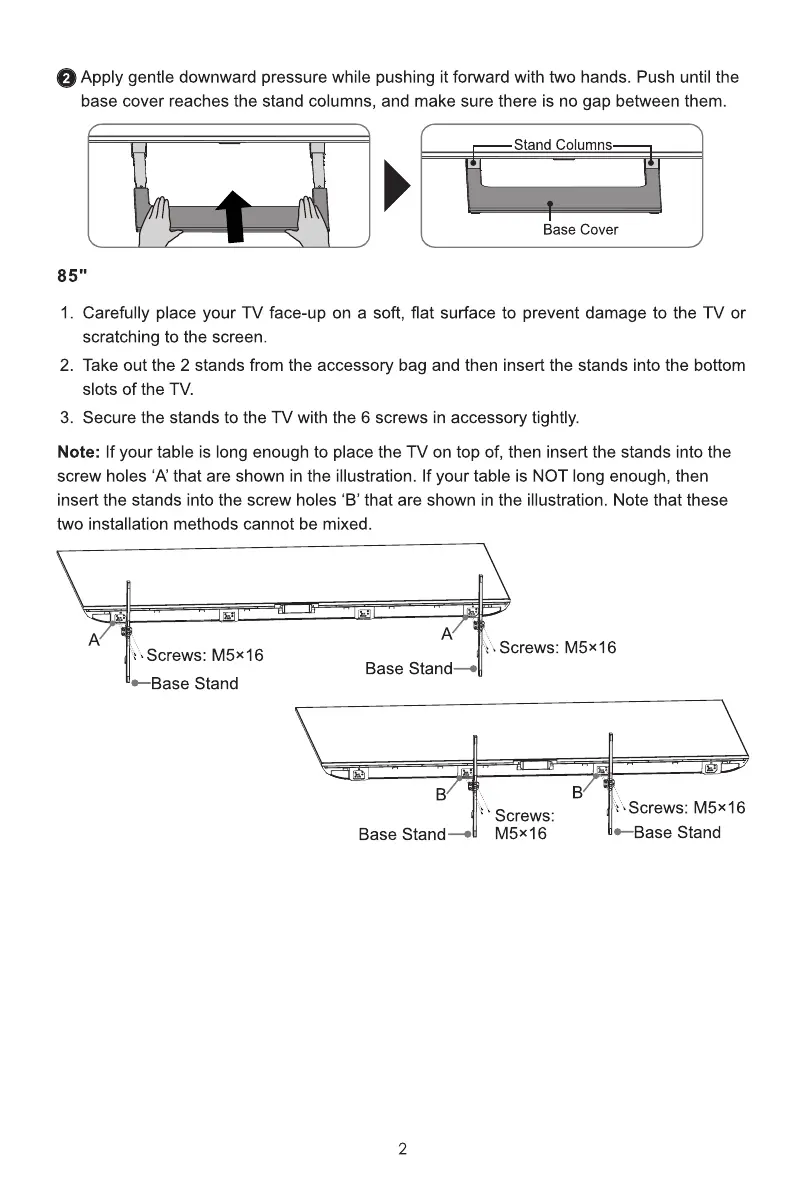 2 Apply gentle downward pressure while pushing it forward with two hands. Push until the base cover reaches the stand columns, and make sure there is no gap between them.

Stand Columns
Base Cover

85"

1. Carefully place your TV face-up on a soft, flat surface to prevent damage to the TV or scratching to the screen.
2. Take out the 2 stands from the accessory bag and then insert the stands into the bottom slots of the TV.
3. Secure the stands to the TV with the 6 screws in accessory tightly.

Note: If your table is long enough to place the TV on top of, then insert the stands into the screw holes ‘A’ that are shown in the illustration. If your table is NOT long enough, then insert the stands into the screw holes ‘B’ that are shown in the illustration. Note that these two installation methods cannot be mixed.

A
Screws: M5×16
Base Stand
A
Screws: M5×16
Base Stand

B
Screws: M5×16
Base Stand
B
Screws: M5×16
Base Stand

2