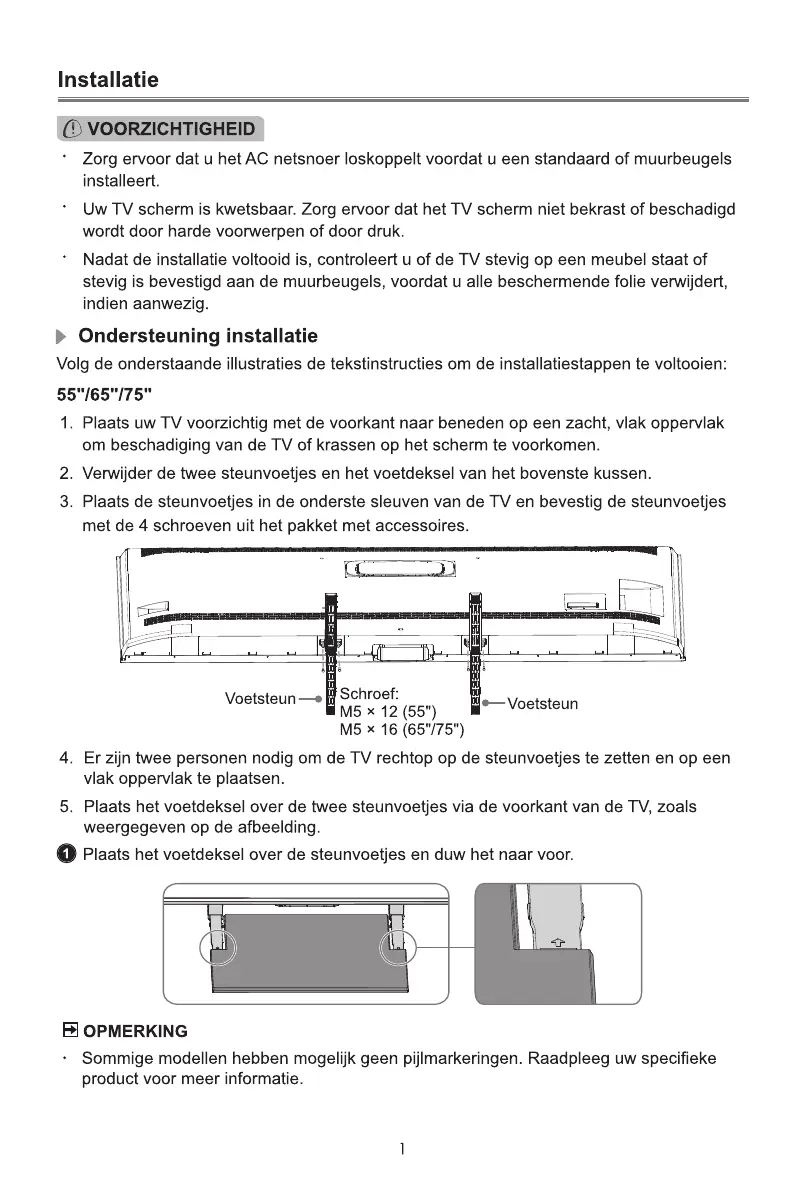 Installatie

VOORZICHTIGHEID

· Zorg ervoor dat u het AC netsnoer loskoppelt voordat u een standaard of muurbeugels installeert.

· Uw TV scherm is kwetsbaar. Zorg ervoor dat het TV scherm niet bekrast of beschadigd wordt door harde voorwerpen of door druk.

· Nadat de installatie voltooid is, controleert u of de TV stevig op een meubel staat of stevig is bevestigd aan de muurbeugels, voordat u alle beschermende folie verwijdert, indien aanwezig.

Ondersteuning installatie

Volg de onderstaande illustraties de tekstinstructies om de installatiestappen te voltooien:

55"/65"/75"

1. Plaats uw TV voorzichtig met de voorkant naar beneden op een zacht, vlak oppervlak om beschadiging van de TV of krassen op het scherm te voorkomen.

2. Verwijder de twee steunvoetjes en het voetdeksel van het bovenste kussen.

3. Plaats de steunvoetjes in de onderste sleuven van de TV en bevestig de steunvoetjes met de 4 schroeven uit het pakket met accessoires.

Voetsteun
Schroef:
M5 × 12 (55")
M5 × 16 (65"/75")
Voetsteun

4. Er zijn twee personen nodig om de TV rechtop op de steunvoetjes te zetten en op een vlak oppervlak te plaatsen.

5. Plaats het voetdeksel over de twee steunvoetjes via de voorkant van de TV, zoals weergegeven op de afbeelding.

1 Plaats het voetdeksel over de steunvoetjes en duw het naar voor.

OPMERKING

· Sommige modellen hebben mogelijk geen pijlmarkeringen. Raadpleeg uw specifieke product voor meer informatie.

1