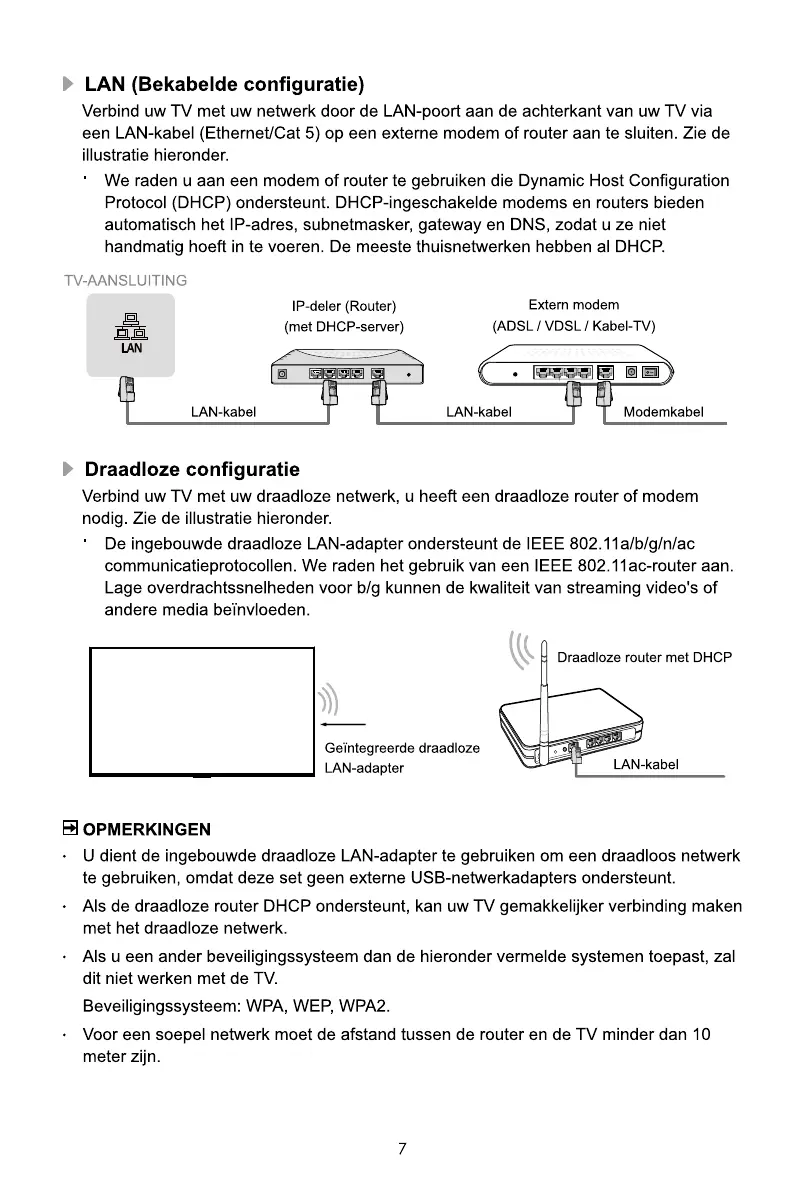 LAN (Bekabelde configuratie)

Verbind uw TV met uw netwerk door de LAN-poort aan de achterkant van uw TV via een LAN-kabel (Ethernet/Cat 5) op een externe modem of router aan te sluiten. Zie de illustratie hieronder.

· We raden u aan een modem of router te gebruiken die Dynamic Host Configuration Protocol (DHCP) ondersteunt. DHCP-ingeschakelde modems en routers bieden automatisch het IP-adres, subnetmasker, gateway en DNS, zodat u ze niet handmatig hoeft in te voeren. De meeste thuisnetwerken hebben al DHCP.

TV-AANSLUITING

LAN

IP-deler (Router) (met DHCP-server)

Extern modem (ADSL / VDSL / Kabel-TV)

LAN-kabel

LAN-kabel

Modemkabel

Draadloze configuratie

Verbind uw TV met uw draadloze netwerk, u heeft een draadloze router of modem nodig. Zie de illustratie hieronder.

· De ingebouwde draadloze LAN-adapter ondersteunt de IEEE 802.11a/b/g/n/ac communicatieprotocollen. We raden het gebruik van een IEEE 802.11ac-router aan. Lage overdrachtssnelheden voor b/g kunnen de kwaliteit van streaming video's of andere media beïnvloeden.

Draadloze router met DHCP

Geïntegreerde draadloze LAN-adapter

LAN-kabel

OPMERKINGEN

· U dient de ingebouwde draadloze LAN-adapter te gebruiken om een draadloos netwerk te gebruiken, omdat deze set geen externe USB-netwerkadapters ondersteunt.

· Als de draadloze router DHCP ondersteunt, kan uw TV gemakkelijker verbinding maken met het draadloze netwerk.

· Als u een ander beveiligingssysteem dan de hieronder vermelde systemen toepast, zal dit niet werken met de TV.

Beveiligingssysteem: WPA, WEP, WPA2.

· Voor een soepel netwerk moet de afstand tussen de router en de TV minder dan 10 meter zijn.

7