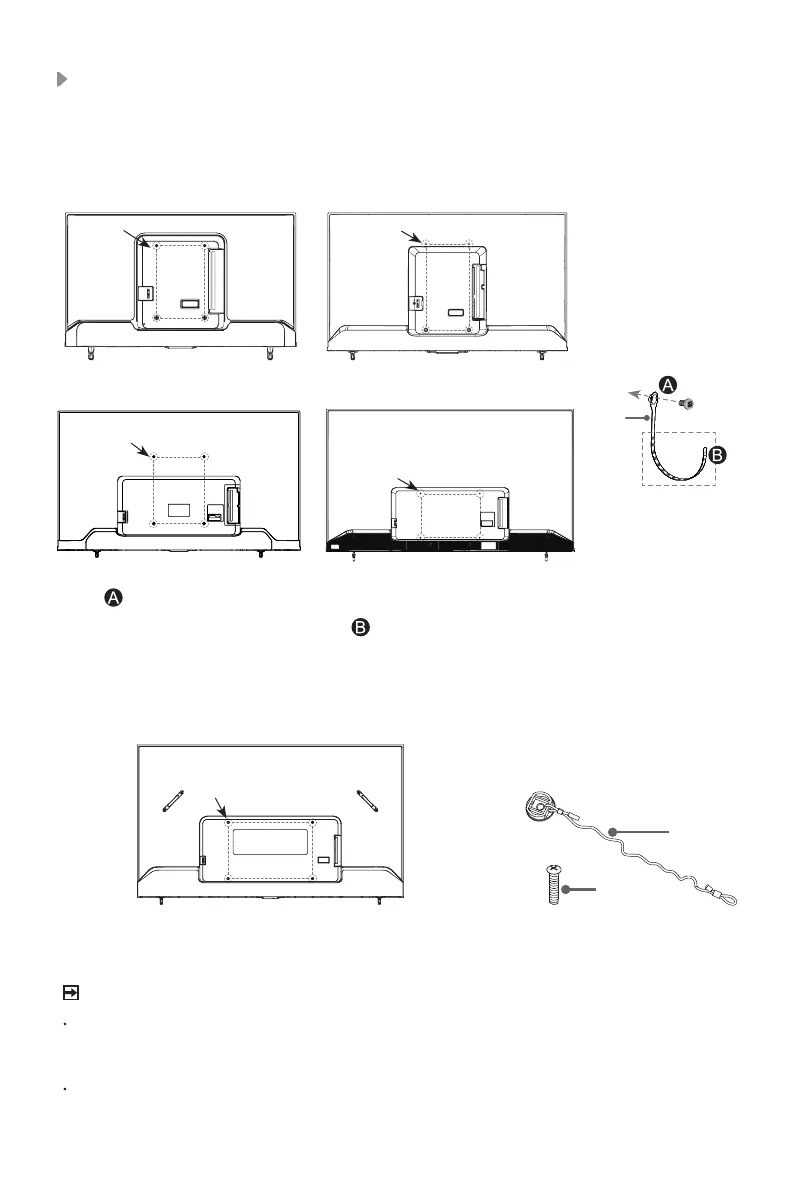 A

B

A

B