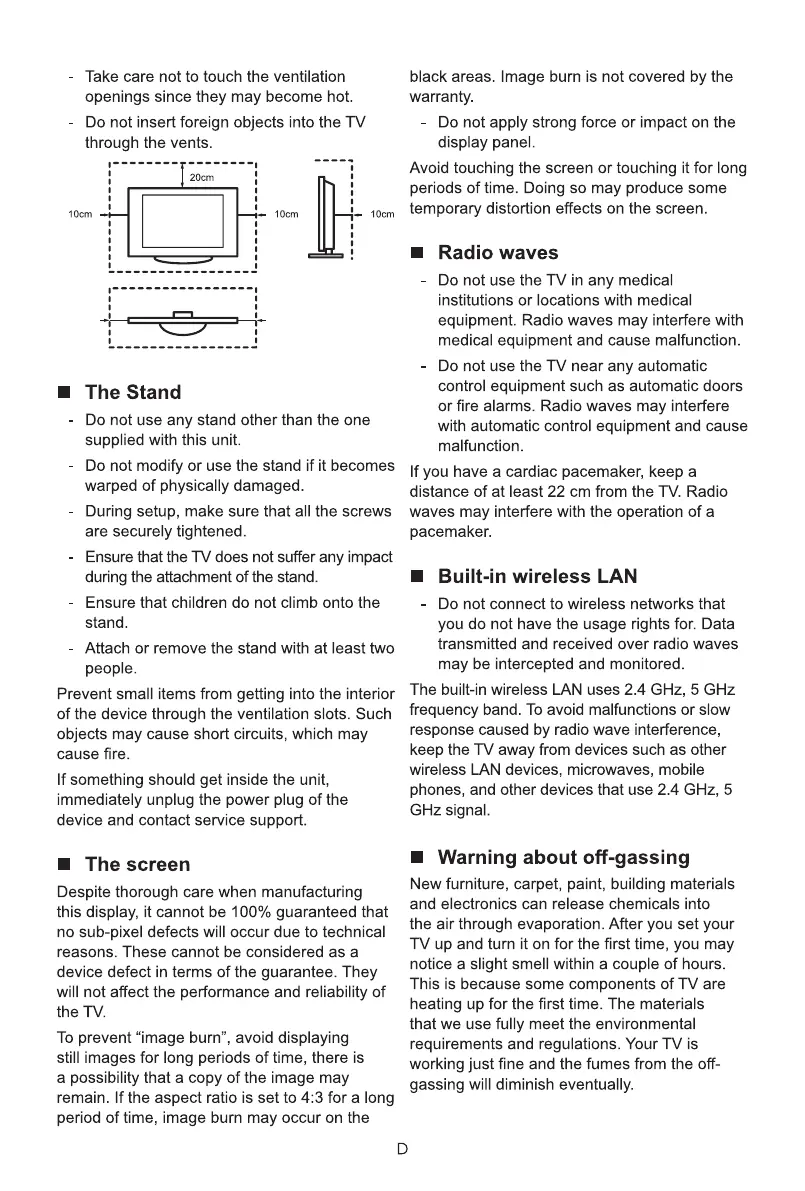 - Take care not to touch the ventilation openings since they may become hot.

- Do not insert foreign objects into the TV through the vents.

20cm

10cm

10cm

10cm

■ The Stand

- Do not use any stand other than the one supplied with this unit.

- Do not modify or use the stand if it becomes warped of physically damaged.

- During setup, make sure that all the screws are securely tightened.

- Ensure that the TV does not suffer any impact during the attachment of the stand.

- Ensure that children do not climb onto the stand.

- Attach or remove the stand with at least two people.

Prevent small items from getting into the interior of the device through the ventilation slots. Such objects may cause short circuits, which may cause fire.

If something should get inside the unit, immediately unplug the power plug of the device and contact service support.

■ The screen

Despite thorough care when manufacturing this display, it cannot be 100% guaranteed that no sub-pixel defects will occur due to technical reasons. These cannot be considered as a device defect in terms of the guarantee. They will not affect the performance and reliability of the TV.

To prevent “image burn”, avoid displaying still images for long periods of time, there is a possibility that a copy of the image may remain. If the aspect ratio is set to 4:3 for a long period of time, image burn may occur on the black areas. Image burn is not covered by the warranty.

- Do not apply strong force or impact on the display panel.

Avoid touching the screen or touching it for long periods of time. Doing so may produce some temporary distortion effects on the screen.

■ Radio waves

- Do not use the TV in any medical institutions or locations with medical equipment. Radio waves may interfere with medical equipment and cause malfunction.

- Do not use the TV near any automatic control equipment such as automatic doors or fire alarms. Radio waves may interfere with automatic control equipment and cause malfunction.

If you have a cardiac pacemaker, keep a distance of at least 22 cm from the TV. Radio waves may interfere with the operation of a pacemaker.

■ Built-in wireless LAN

- Do not connect to wireless networks that you do not have the usage rights for. Data transmitted and received over radio waves may be intercepted and monitored.

The built-in wireless LAN uses 2.4 GHz, 5 GHz frequency band. To avoid malfunctions or slow response caused by radio wave interference, keep the TV away from devices such as other wireless LAN devices, microwaves, mobile phones, and other devices that use 2.4 GHz, 5 GHz signal.

■ Warning about off-gassing

New furniture, carpet, paint, building materials and electronics can release chemicals into the air through evaporation. After you set your TV up and turn it on for the first time, you may notice a slight smell within a couple of hours. This is because some components of TV are heating up for the first time. The materials that we use fully meet the environmental requirements and regulations. Your TV is working just fine and the fumes from the off-gassing will diminish eventually.

D