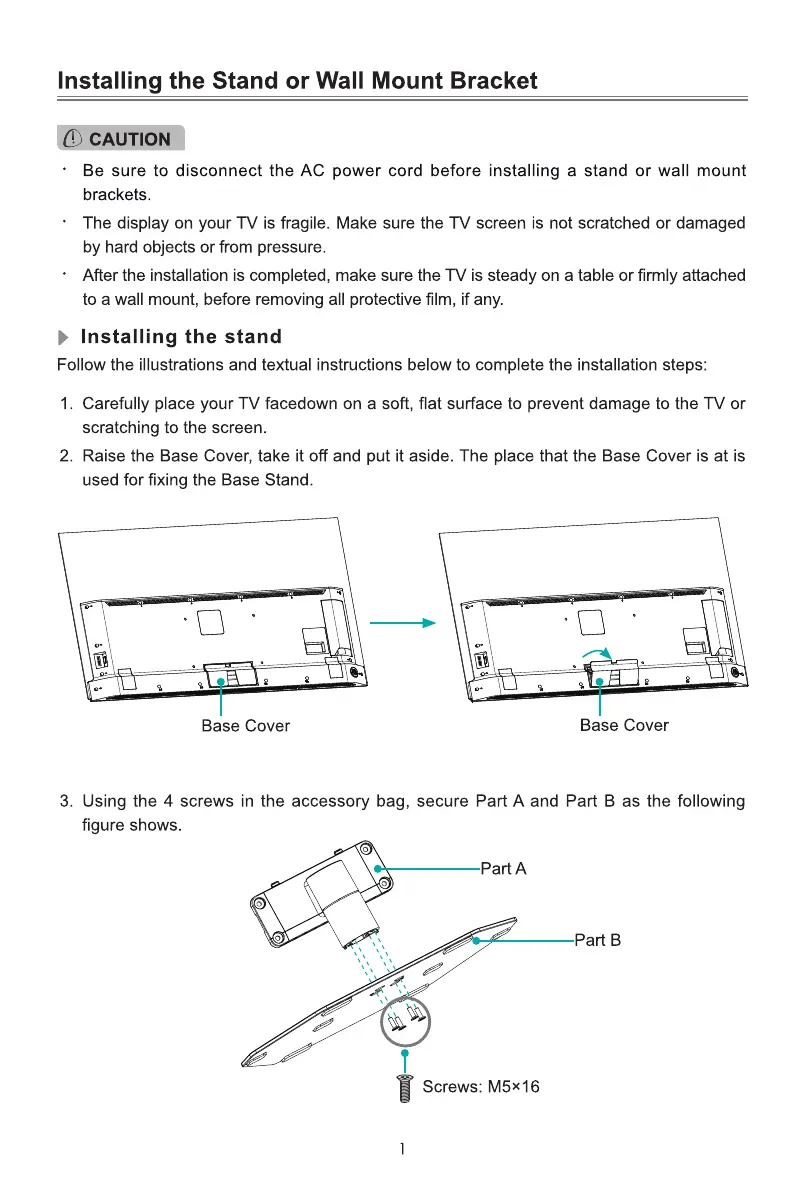 Installing the Stand or Wall Mount Bracket

CAUTION

· Be sure to disconnect the AC power cord before installing a stand or wall mount brackets.

· The display on your TV is fragile. Make sure the TV screen is not scratched or damaged by hard objects or from pressure.

· After the installation is completed, make sure the TV is steady on a table or firmly attached to a wall mount, before removing all protective film, if any.

Installing the stand

Follow the illustrations and textual instructions below to complete the installation steps:

1. Carefully place your TV facedown on a soft, flat surface to prevent damage to the TV or scratching to the screen.

2. Raise the Base Cover, take it off and put it aside. The place that the Base Cover is at is used for fixing the Base Stand.

Base Cover

Base Cover

3. Using the 4 screws in the accessory bag, secure Part A and Part B as the following figure shows.

Part A

Part B

Screws: M5×16

1