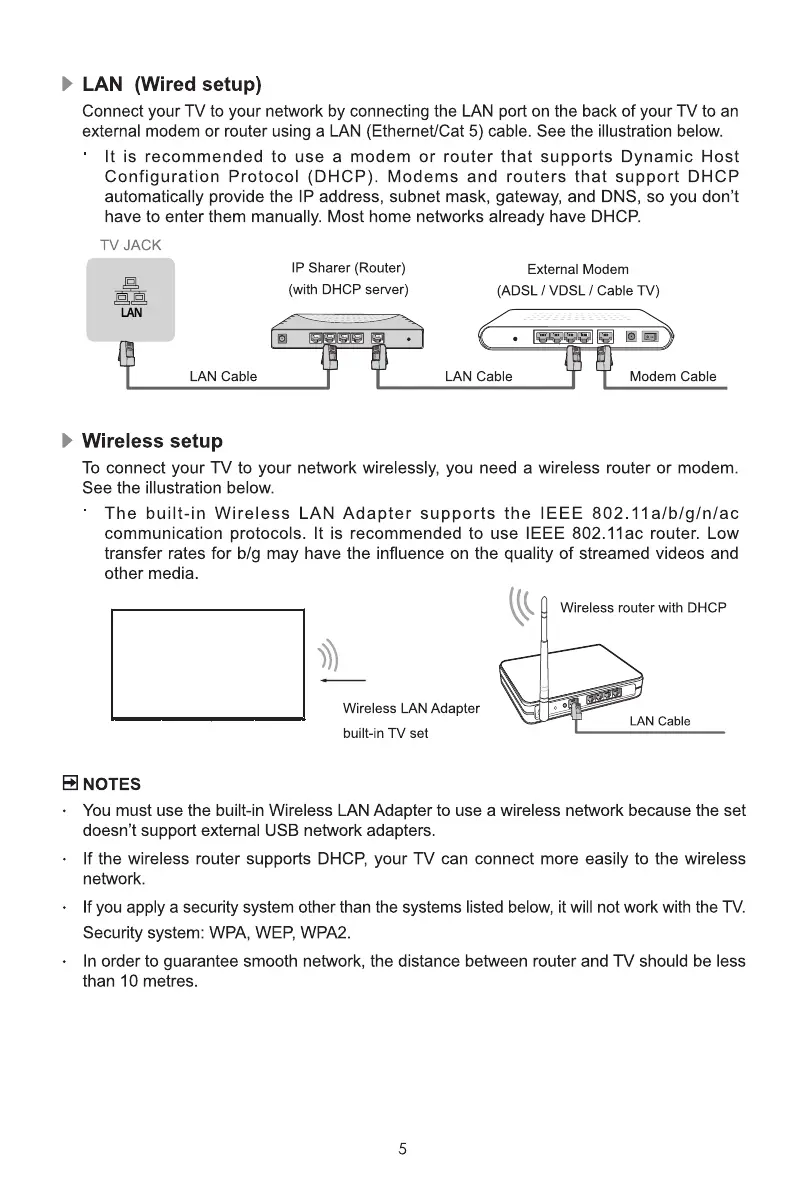 LAN (Wired setup)

Connect your TV to your network by connecting the LAN port on the back of your TV to an external modem or router using a LAN (Ethernet/Cat 5) cable. See the illustration below.

· It is recommended to use a modem or router that supports Dynamic Host Configuration Protocol (DHCP). Modems and routers that support DHCP automatically provide the IP address, subnet mask, gateway, and DNS, so you don't have to enter them manually. Most home networks already have DHCP.

TV JACK

LAN

IP Sharer (Router)
(with DHCP server)

External Modem
(ADSL / VDSL / Cable TV)

LAN Cable

LAN Cable

Modem Cable

Wireless setup

To connect your TV to your network wirelessly, you need a wireless router or modem. See the illustration below.

· The built-in Wireless LAN Adapter supports the IEEE 802.11a/b/g/n/ac communication protocols. It is recommended to use IEEE 802.11ac router. Low transfer rates for b/g may have the influence on the quality of streamed videos and other media.

Wireless router with DHCP

Wireless LAN Adapter
built-in TV set

LAN Cable

NOTES

· You must use the built-in Wireless LAN Adapter to use a wireless network because the set doesn't support external USB network adapters.

· If the wireless router supports DHCP, your TV can connect more easily to the wireless network.

· If you apply a security system other than the systems listed below, it will not work with the TV.
Security system: WPA, WEP, WPA2.

· In order to guarantee smooth network, the distance between router and TV should be less than 10 metres.

5