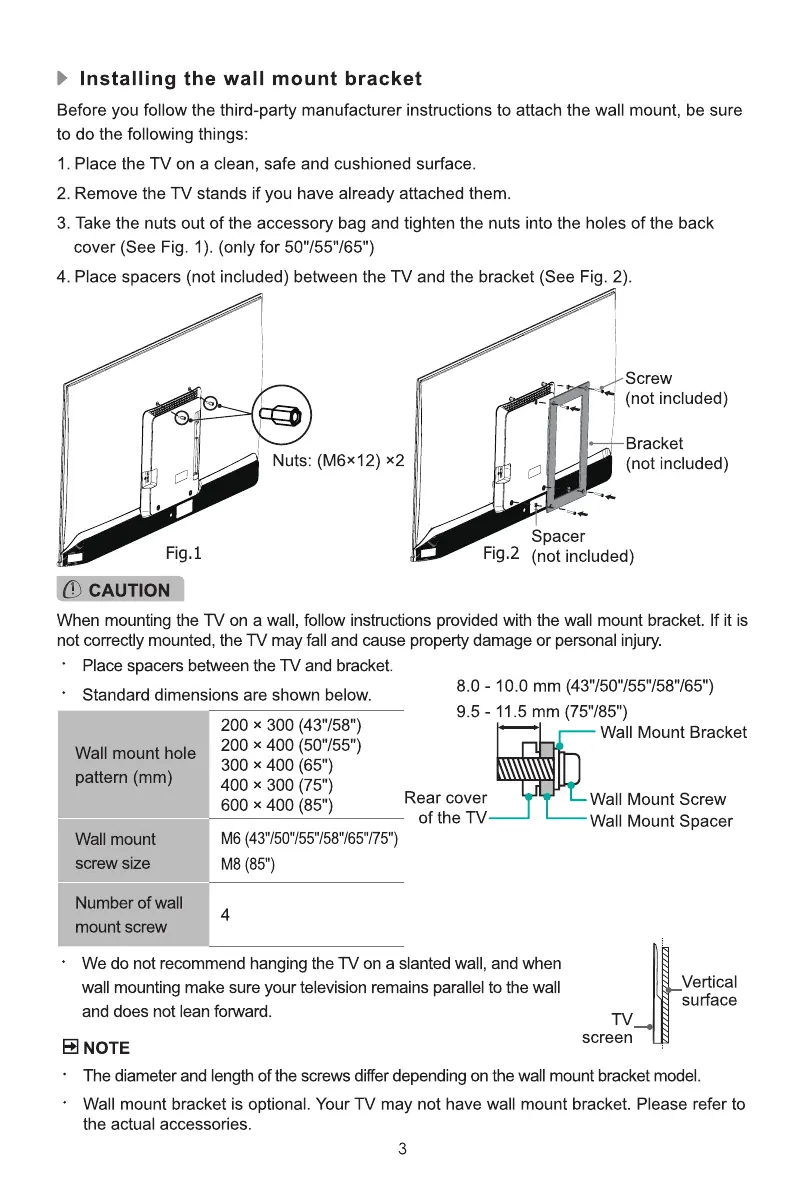 Installing the wall mount bracket

Before you follow the third-party manufacturer instructions to attach the wall mount, be sure to do the following things:

1. Place the TV on a clean, safe and cushioned surface.

2. Remove the TV stands if you have already attached them.

3. Take the nuts out of the accessory bag and tighten the nuts into the holes of the back cover (See Fig. 1). (only for 50"/55"/65")

4. Place spacers (not included) between the TV and the bracket (See Fig. 2).

Nuts: (M6×12) ×2

Fig.1

Screw (not included)

Bracket (not included)

Spacer (not included)

Fig.2

CAUTION

When mounting the TV on a wall, follow instructions provided with the wall mount bracket. If it is not correctly mounted, the TV may fall and cause property damage or personal injury.

· Place spacers between the TV and bracket.

· Standard dimensions are shown below.

| Wall mount hole pattern (mm) | 200 × 300 (43"/58") 200 × 400 (50"/55") 300 × 400 (65") 400 × 300 (75") 600 × 400 (85") |
|---|---|
| Wall mount screw size | M6 (43"/50"/55"/58"/65"/75") M8 (85") |
| Number of wall mount screw | 4 |

8.0 - 10.0 mm (43"/50"/55"/58"/65")
9.5 - 11.5 mm (75"/85")

Wall Mount Bracket

Rear cover of the TV

Wall Mount Screw

Wall Mount Spacer

· We do not recommend hanging the TV on a slanted wall, and when wall mounting make sure your television remains parallel to the wall and does not lean forward.

Vertical surface

TV screen

NOTE

· The diameter and length of the screws differ depending on the wall mount bracket model.

· Wall mount bracket is optional. Your TV may not have wall mount bracket. Please refer to the actual accessories.

3