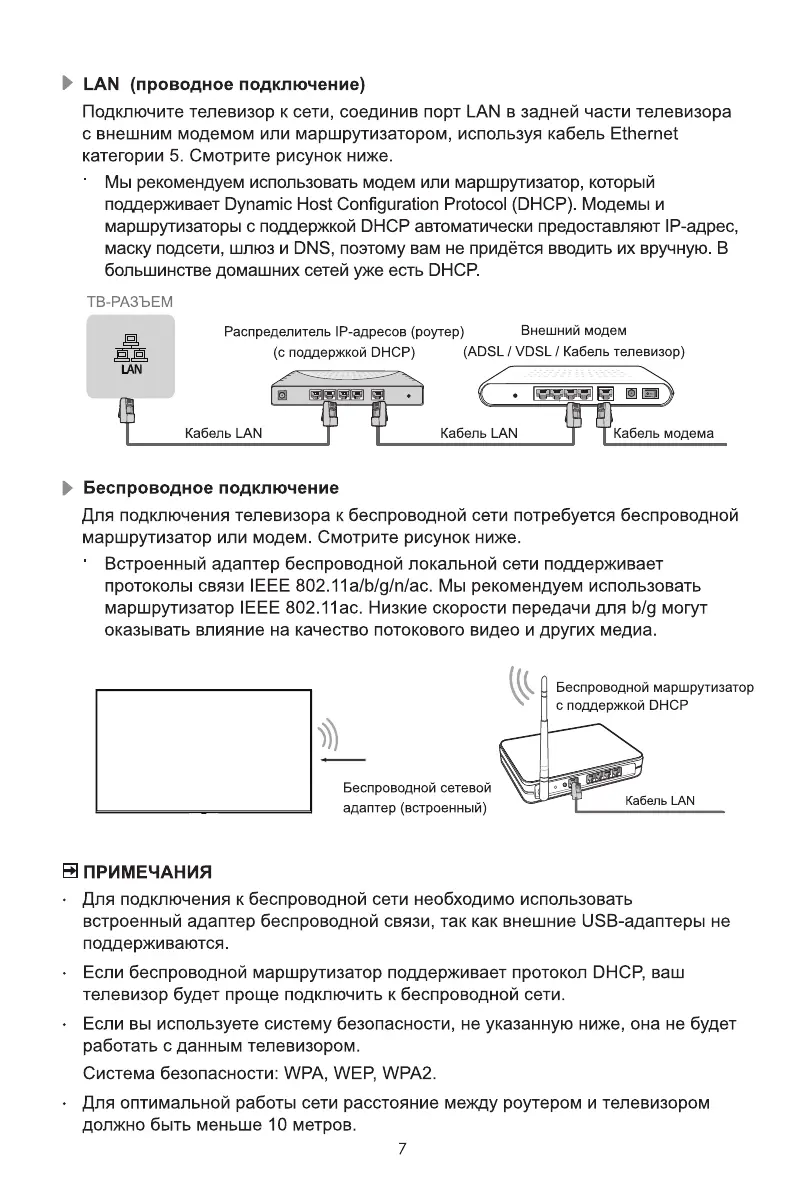 LAN (проводное подключение)

Подключите телевизор к сети, соединив порт LAN в задней части телевизора с внешним модемом или маршрутизатором, используя кабель Ethernet категории 5. Смотрите рисунок ниже.

· Мы рекомендуем использовать модем или маршрутизатор, который поддерживает Dynamic Host Configuration Protocol (DHCP). Модемы и маршрутизаторы с поддержкой DHCP автоматически предоставляют IP-адрес, маску подсети, шлюз и DNS, поэтому вам не придётся вводить их вручную. В большинстве домашних сетей уже есть DHCP.

ТВ-РАЗЪЕМ

LAN

Распределитель IP-адресов (роутер) (с поддержкой DHCP)

Внешний модем (ADSL / VDSL / Кабель телевизор)

Кабель LAN

Кабель LAN

Кабель модема

Беспроводное подключение

Для подключения телевизора к беспроводной сети потребуется беспроводной маршрутизатор или модем. Смотрите рисунок ниже.

· Встроенный адаптер беспроводной локальной сети поддерживает протоколы связи IEEE 802.11a/b/g/n/ac. Мы рекомендуем использовать маршрутизатор IEEE 802.11ac. Низкие скорости передачи для b/g могут оказывать влияние на качество потокового видео и других медиа.

Беспроводной маршрутизатор с поддержкой DHCP

Беспроводной сетевой адаптер (встроенный)

Кабель LAN

ПРИМЕЧАНИЯ

· Для подключения к беспроводной сети необходимо использовать встроенный адаптер беспроводной связи, так как внешние USB-адаптеры не поддерживаются.

· Если беспроводной маршрутизатор поддерживает протокол DHCP, ваш телевизор будет проще подключить к беспроводной сети.

· Если вы используете систему безопасности, не указанную ниже, она не будет работать с данным телевизором.

Система безопасности: WPA, WEP, WPA2.

· Для оптимальной работы сети расстояние между роутером и телевизором должно быть меньше 10 метров.

7