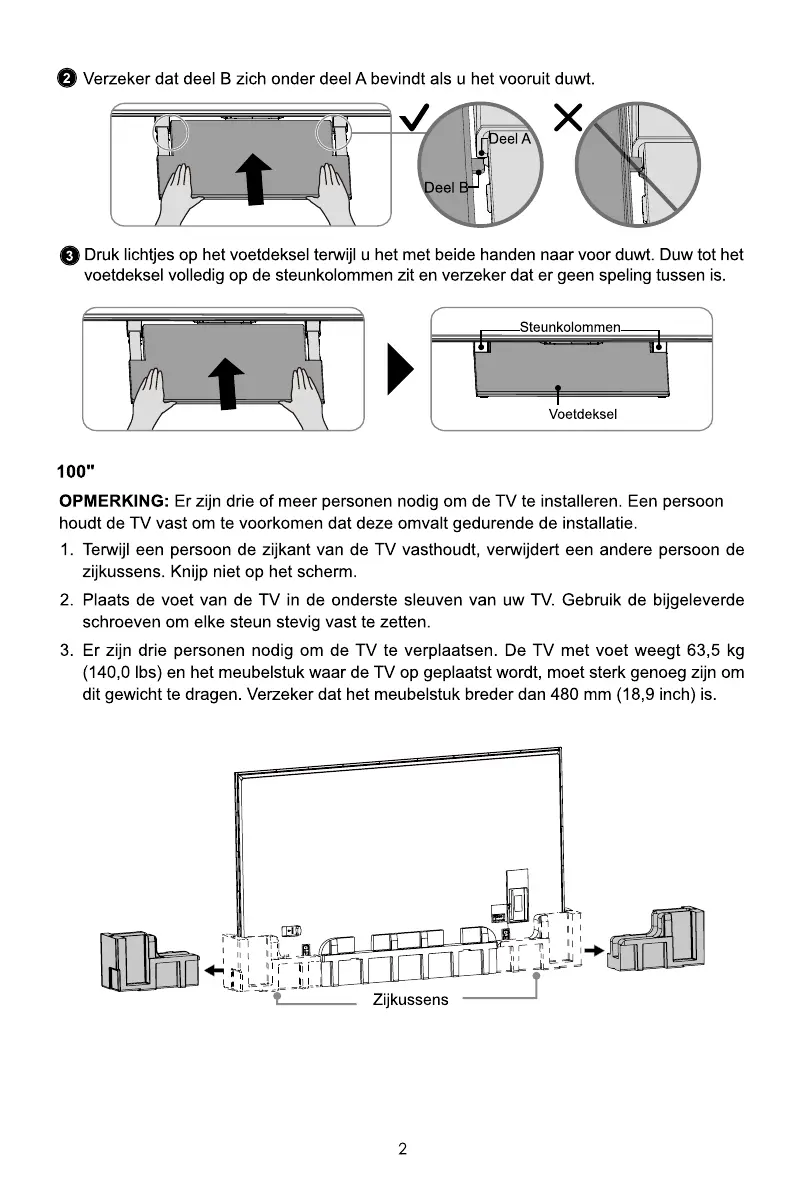 2 Verzeker dat deel B zich onder deel A bevindt als u het vooruit duwt.

Deel A

Deel B

3 Druk lichtjes op het voetdeksel terwijl u het met beide handen naar voor duwt. Duw tot het voetdeksel volledig op de steunkolommen zit en verzeker dat er geen speling tussen is.

Steunkolommen

Voetdeksel

100"

OPMERKING: Er zijn drie of meer personen nodig om de TV te installeren. Een persoon houdt de TV vast om te voorkomen dat deze omvalt gedurende de installatie.

1. Terwijl een persoon de zijkant van de TV vasthoudt, verwijdert een andere persoon de zijkussens. Knijp niet op het scherm.

2. Plaats de voet van de TV in de onderste sleuven van uw TV. Gebruik de bijgeleverde schroeven om elke steun stevig vast te zetten.

3. Er zijn drie personen nodig om de TV te verplaatsen. De TV met voet weegt 63,5 kg (140,0 lbs) en het meubelstuk waar de TV op geplaatst wordt, moet sterk genoeg zijn om dit gewicht te dragen. Verzeker dat het meubelstuk breder dan 480 mm (18,9 inch) is.

Zijkussens

2