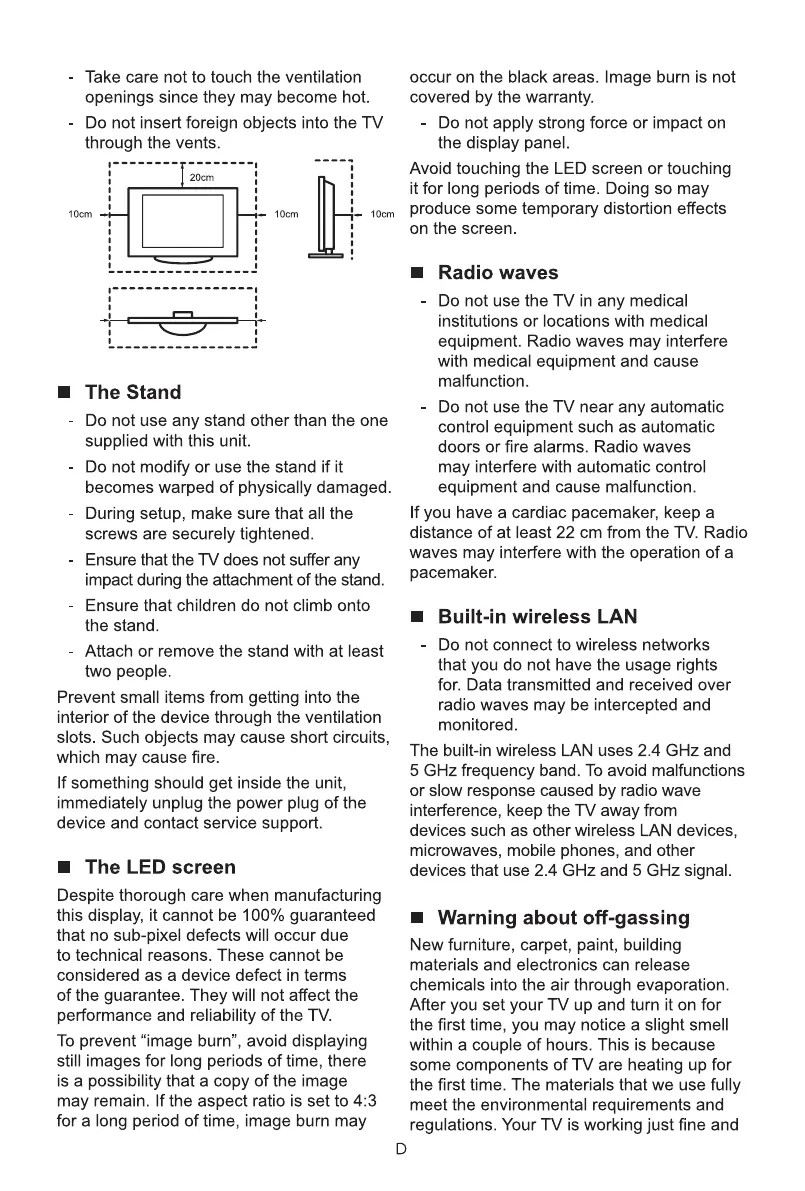 - Take care not to touch the ventilation openings since they may become hot.

- Do not insert foreign objects into the TV through the vents.

20cm

10cm

10cm

10cm

■ The Stand

- Do not use any stand other than the one supplied with this unit.

- Do not modify or use the stand if it becomes warped of physically damaged.

- During setup, make sure that all the screws are securely tightened.

- Ensure that the TV does not suffer any impact during the attachment of the stand.

- Ensure that children do not climb onto the stand.

- Attach or remove the stand with at least two people.

Prevent small items from getting into the interior of the device through the ventilation slots. Such objects may cause short circuits, which may cause fire.

If something should get inside the unit, immediately unplug the power plug of the device and contact service support.

■ The LED screen

Despite thorough care when manufacturing this display, it cannot be 100% guaranteed that no sub-pixel defects will occur due to technical reasons. These cannot be considered as a device defect in terms of the guarantee. They will not affect the performance and reliability of the TV.

To prevent “image burn”, avoid displaying still images for long periods of time, there is a possibility that a copy of the image may remain. If the aspect ratio is set to 4:3 for a long period of time, image burn may occur on the black areas. Image burn is not covered by the warranty.

- Do not apply strong force or impact on the display panel.

Avoid touching the LED screen or touching it for long periods of time. Doing so may produce some temporary distortion effects on the screen.

■ Radio waves

- Do not use the TV in any medical institutions or locations with medical equipment. Radio waves may interfere with medical equipment and cause malfunction.

- Do not use the TV near any automatic control equipment such as automatic doors or fire alarms. Radio waves may interfere with automatic control equipment and cause malfunction.

If you have a cardiac pacemaker, keep a distance of at least 22 cm from the TV. Radio waves may interfere with the operation of a pacemaker.

■ Built-in wireless LAN

- Do not connect to wireless networks that you do not have the usage rights for. Data transmitted and received over radio waves may be intercepted and monitored.

The built-in wireless LAN uses 2.4 GHz and 5 GHz frequency band. To avoid malfunctions or slow response caused by radio wave interference, keep the TV away from devices such as other wireless LAN devices, microwaves, mobile phones, and other devices that use 2.4 GHz and 5 GHz signal.

■ Warning about off-gassing

New furniture, carpet, paint, building materials and electronics can release chemicals into the air through evaporation. After you set your TV up and turn it on for the first time, you may notice a slight smell within a couple of hours. This is because some components of TV are heating up for the first time. The materials that we use fully meet the environmental requirements and regulations. Your TV is working just fine and

D