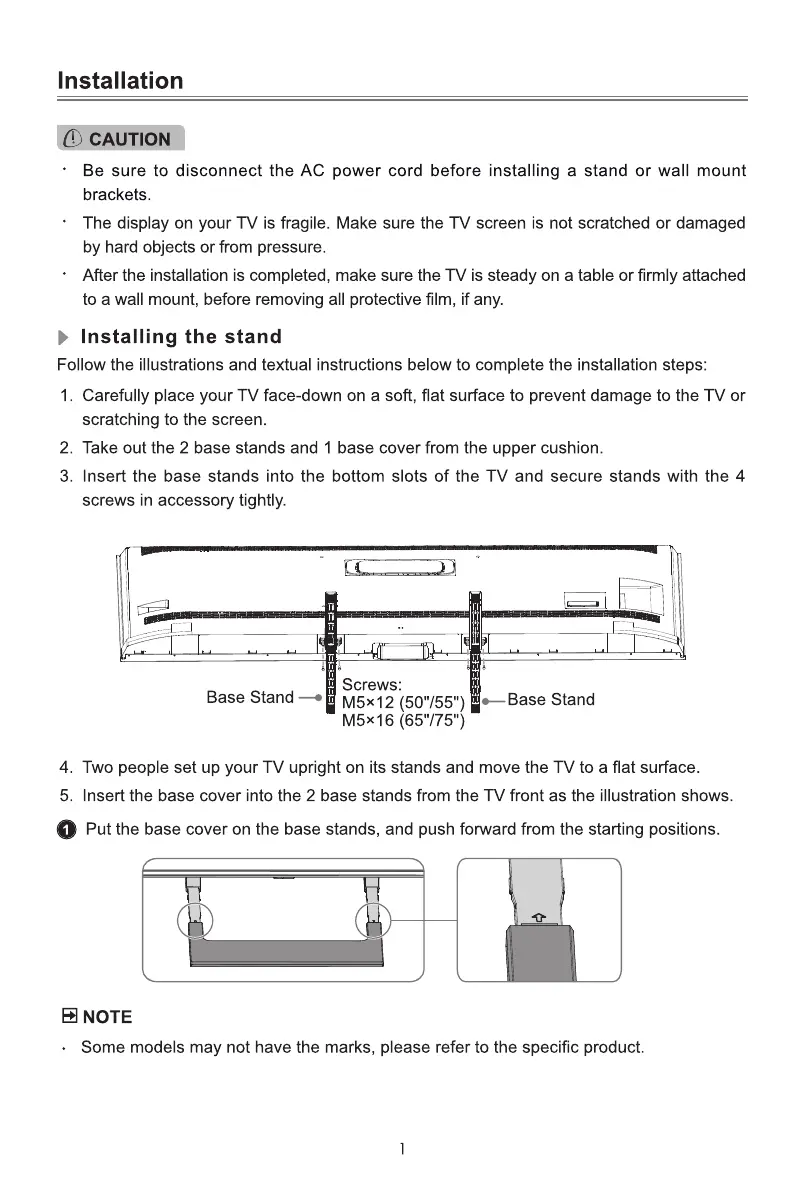 Installation

CAUTION

· Be sure to disconnect the AC power cord before installing a stand or wall mount brackets.

· The display on your TV is fragile. Make sure the TV screen is not scratched or damaged by hard objects or from pressure.

· After the installation is completed, make sure the TV is steady on a table or firmly attached to a wall mount, before removing all protective film, if any.

Installing the stand

Follow the illustrations and textual instructions below to complete the installation steps:

1. Carefully place your TV face-down on a soft, flat surface to prevent damage to the TV or scratching to the screen.

2. Take out the 2 base stands and 1 base cover from the upper cushion.

3. Insert the base stands into the bottom slots of the TV and secure stands with the 4 screws in accessory tightly.

Base Stand
Screws:
M5×12 (50"/55")
M5×16 (65"/75")
Base Stand

4. Two people set up your TV upright on its stands and move the TV to a flat surface.

5. Insert the base cover into the 2 base stands from the TV front as the illustration shows.

1 Put the base cover on the base stands, and push forward from the starting positions.

NOTE

· Some models may not have the marks, please refer to the specific product.

1