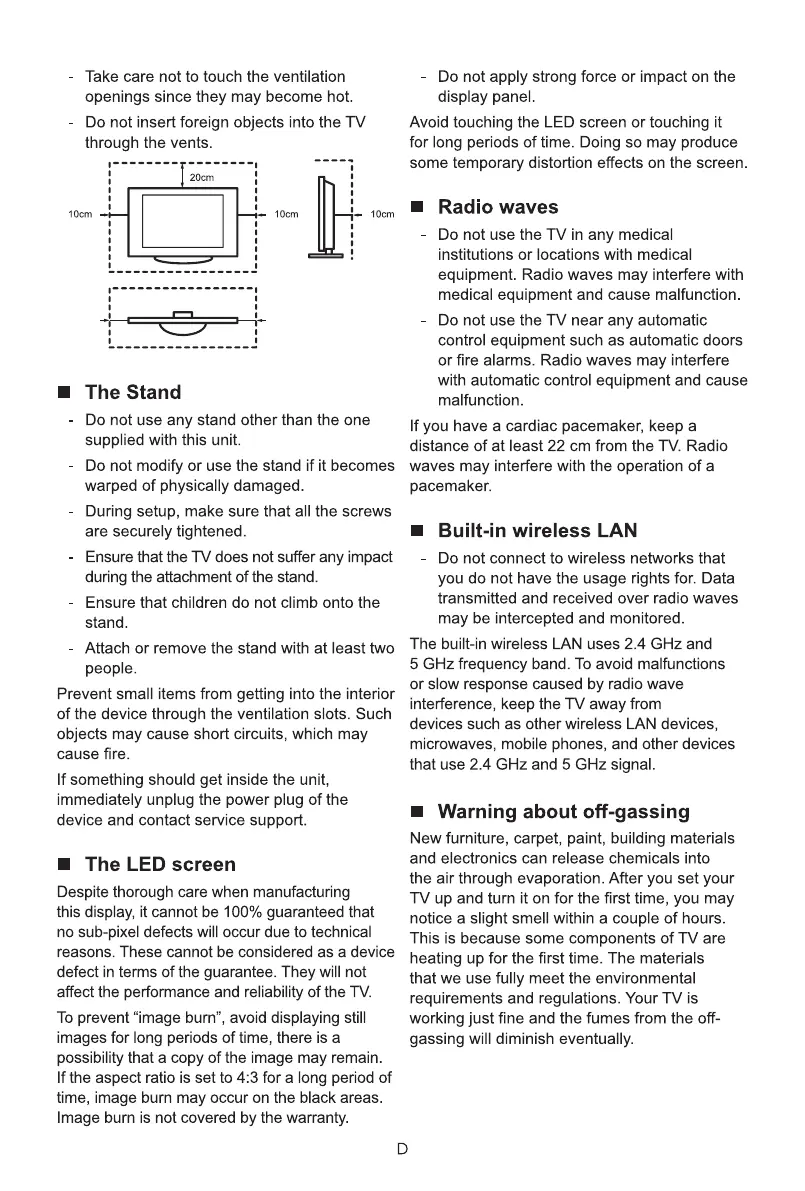 - Take care not to touch the ventilation openings since they may become hot.

- Do not insert foreign objects into the TV through the vents.

20cm

10cm

10cm

10cm

■ The Stand

- Do not use any stand other than the one supplied with this unit.

- Do not modify or use the stand if it becomes warped of physically damaged.

- During setup, make sure that all the screws are securely tightened.

- Ensure that the TV does not suffer any impact during the attachment of the stand.

- Ensure that children do not climb onto the stand.

- Attach or remove the stand with at least two people.

Prevent small items from getting into the interior of the device through the ventilation slots. Such objects may cause short circuits, which may cause fire.

If something should get inside the unit, immediately unplug the power plug of the device and contact service support.

■ The LED screen

Despite thorough care when manufacturing this display, it cannot be 100% guaranteed that no sub-pixel defects will occur due to technical reasons. These cannot be considered as a device defect in terms of the guarantee. They will not affect the performance and reliability of the TV.

To prevent “image burn”, avoid displaying still images for long periods of time, there is a possibility that a copy of the image may remain. If the aspect ratio is set to 4:3 for a long period of time, image burn may occur on the black areas. Image burn is not covered by the warranty.

- Do not apply strong force or impact on the display panel.

Avoid touching the LED screen or touching it for long periods of time. Doing so may produce some temporary distortion effects on the screen.

■ Radio waves

- Do not use the TV in any medical institutions or locations with medical equipment. Radio waves may interfere with medical equipment and cause malfunction.

- Do not use the TV near any automatic control equipment such as automatic doors or fire alarms. Radio waves may interfere with automatic control equipment and cause malfunction.

If you have a cardiac pacemaker, keep a distance of at least 22 cm from the TV. Radio waves may interfere with the operation of a pacemaker.

■ Built-in wireless LAN

- Do not connect to wireless networks that you do not have the usage rights for. Data transmitted and received over radio waves may be intercepted and monitored.

The built-in wireless LAN uses 2.4 GHz and 5 GHz frequency band. To avoid malfunctions or slow response caused by radio wave interference, keep the TV away from devices such as other wireless LAN devices, microwaves, mobile phones, and other devices that use 2.4 GHz and 5 GHz signal.

■ Warning about off-gassing

New furniture, carpet, paint, building materials and electronics can release chemicals into the air through evaporation. After you set your TV up and turn it on for the first time, you may notice a slight smell within a couple of hours. This is because some components of TV are heating up for the first time. The materials that we use fully meet the environmental requirements and regulations. Your TV is working just fine and the fumes from the off-gassing will diminish eventually.

D