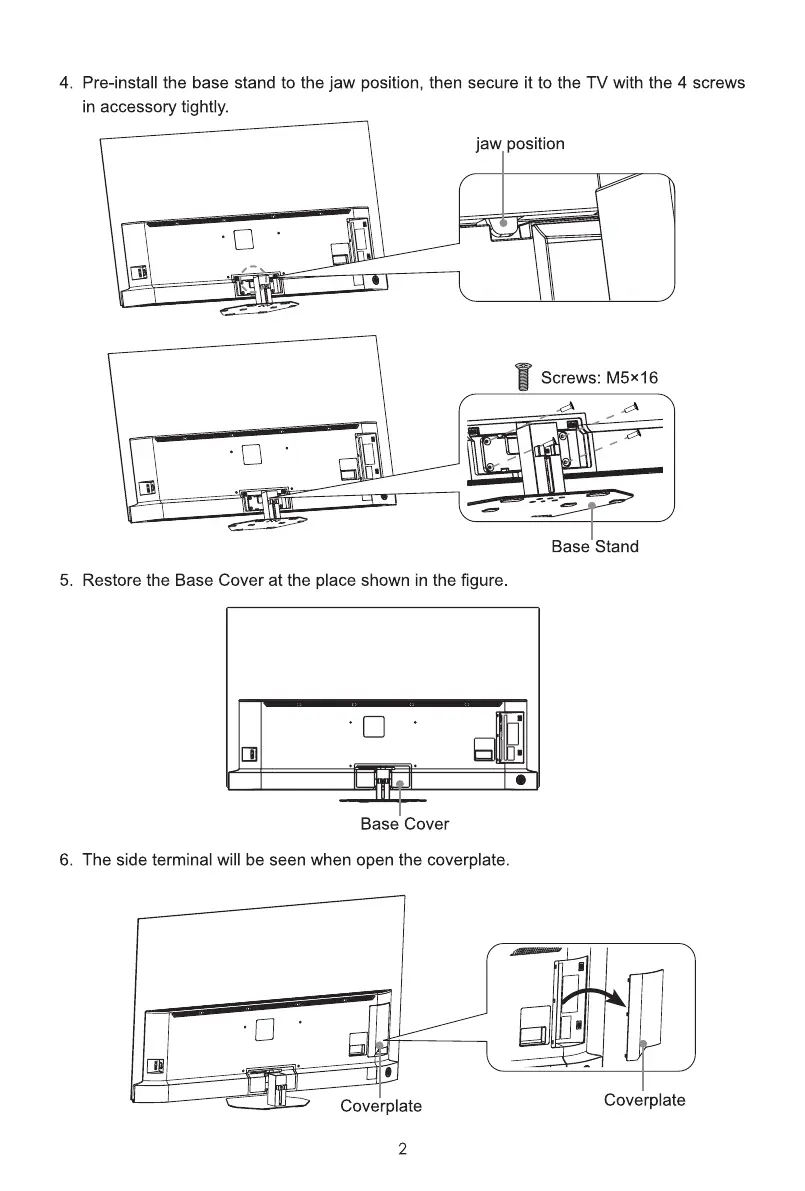 4. Pre-install the base stand to the jaw position, then secure it to the TV with the 4 screws in accessory tightly.

jaw position

Screws: M5×16

Base Stand

5. Restore the Base Cover at the place shown in the figure.

Base Cover

6. The side terminal will be seen when open the coverplate.

Coverplate

Coverplate

2