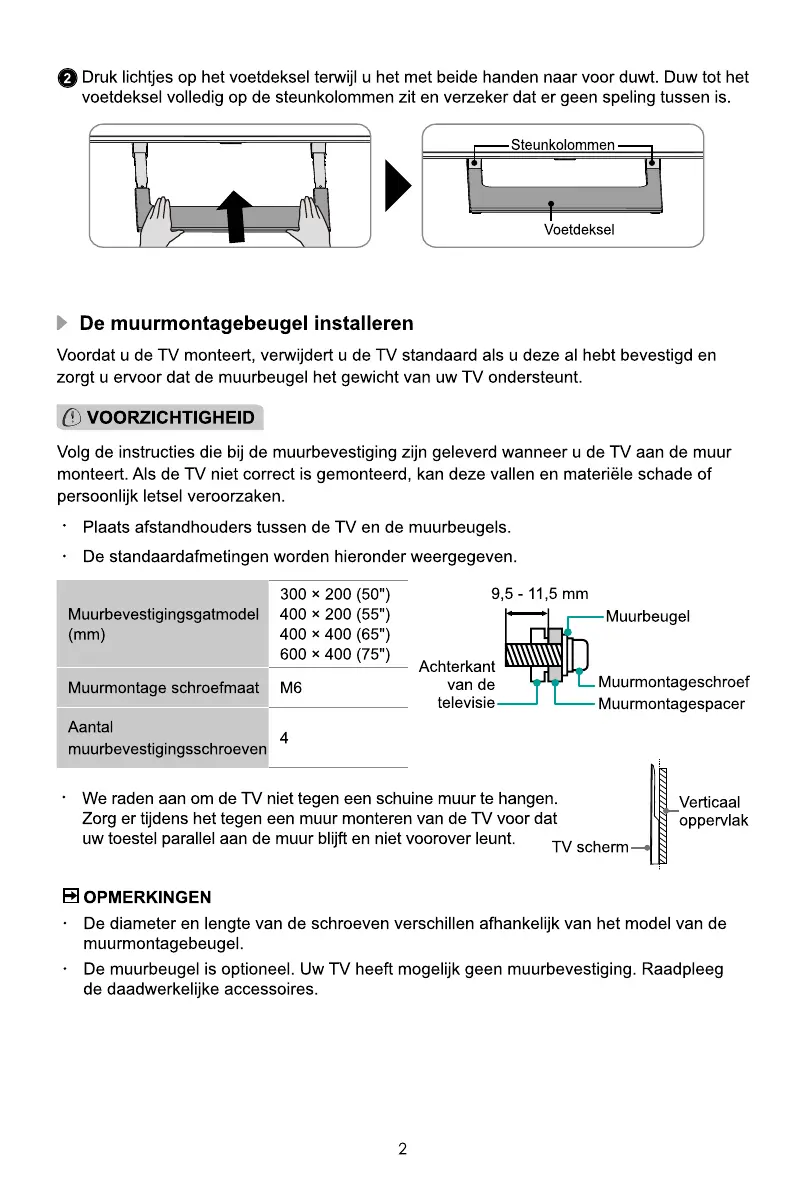 2 Druk lichtjes op het voetdeksel terwijl u het met beide handen naar voor duwt. Duw tot het voetdeksel volledig op de steunkolommen zit en verzeker dat er geen speling tussen is.

Steunkolommen

Voetdeksel

De muurmontagebeugel installeren

Voordat u de TV monteert, verwijdert u de TV standaard als u deze al hebt bevestigd en zorgt u ervoor dat de muurbeugel het gewicht van uw TV ondersteunt.

VOORZICHTIGHEID

Volg de instructies die bij de muurbevestiging zijn geleverd wanneer u de TV aan de muur monteert. Als de TV niet correct is gemonteerd, kan deze vallen en materiële schade of persoonlijk letsel veroorzaken.

· Plaats afstandhouders tussen de TV en de muurbeugels.

· De standaardafmetingen worden hieronder weergegeven.

| Muurbevestigingsgatmodel (mm) | 300 × 200 (50") 400 × 200 (55") 400 × 400 (65") 600 × 400 (75") |
|---|---|
| Muurmontage schroefmaat | M6 |
| Aantal muurbevestigingsschroeven | 4 |

9,5 - 11,5 mm

Muurbeugel

Achterkant van de televisie

Muurmontageschroef

Muurmontagespacer

· We raden aan om de TV niet tegen een schuine muur te hangen. Zorg er tijdens het tegen een muur monteren van de TV voor dat uw toestel parallel aan de muur blijft en niet voorover leunt.

Verticaal oppervlak

TV scherm

OPMERKINGEN

· De diameter en lengte van de schroeven verschillen afhankelijk van het model van de muurmontagebeugel.

· De muurbeugel is optioneel. Uw TV heeft mogelijk geen muurbevestiging. Raadpleeg de daadwerkelijke accessoires.

2