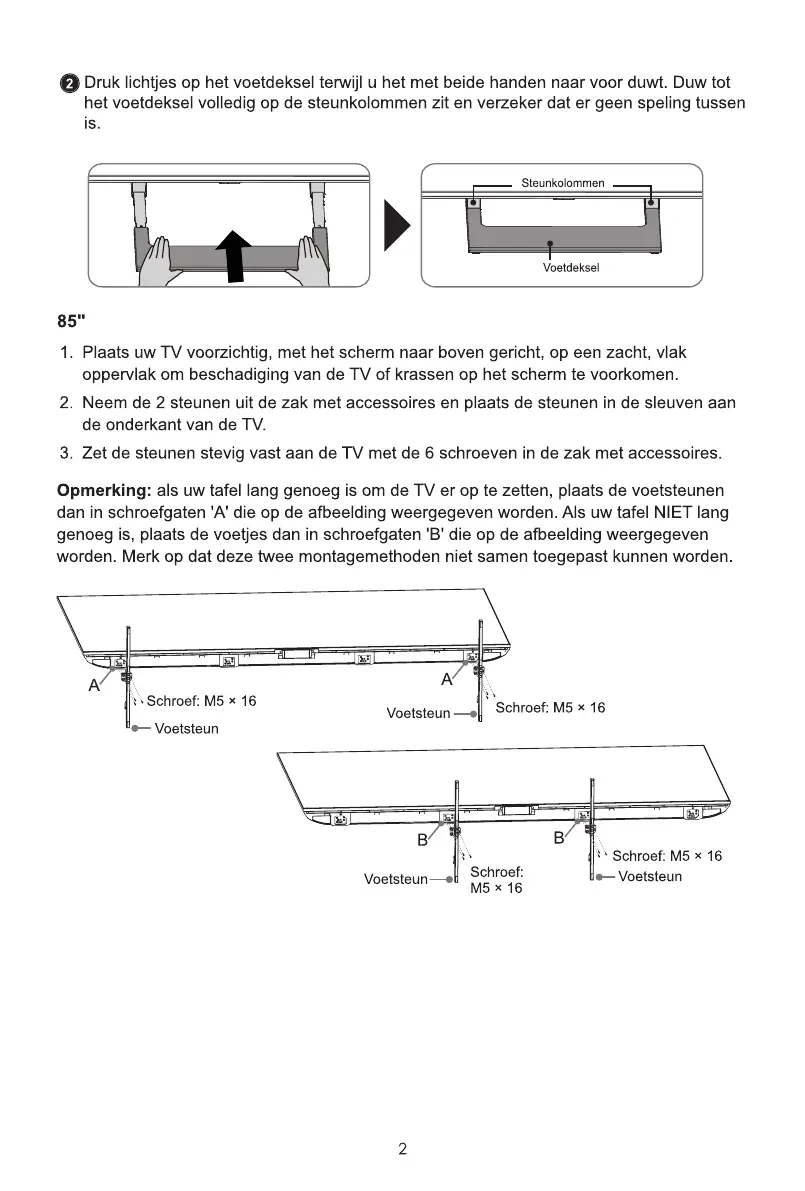 2 Druk lichtjes op het voetdeksel terwijl u het met beide handen naar voor duwt. Duw tot het voetdeksel volledig op de steunkolommen zit en verzeker dat er geen speling tussen is.

Steunkolommen

Voetdeksel

85"

1. Plaats uw TV voorzichtig, met het scherm naar boven gericht, op een zacht, vlak oppervlak om beschadiging van de TV of krassen op het scherm te voorkomen.

2. Neem de 2 steunen uit de zak met accessoires en plaats de steunen in de sleuven aan de onderkant van de TV.

3. Zet de steunen stevig vast aan de TV met de 6 schroeven in de zak met accessoires.

Opmerking: als uw tafel lang genoeg is om de TV er op te zetten, plaats de voetsteunen dan in schroefgaten 'A' die op de afbeelding weergegeven worden. Als uw tafel NIET lang genoeg is, plaats de voetjes dan in schroefgaten 'B' die op de afbeelding weergegeven worden. Merk op dat deze twee montagemethoden niet samen toegepast kunnen worden.

A

Schroef: M5 × 16

Voetsteun

A

Voetsteun

Schroef: M5 × 16

B

Voetsteun

Schroef: M5 × 16

B

Schroef: M5 × 16

Voetsteun

2