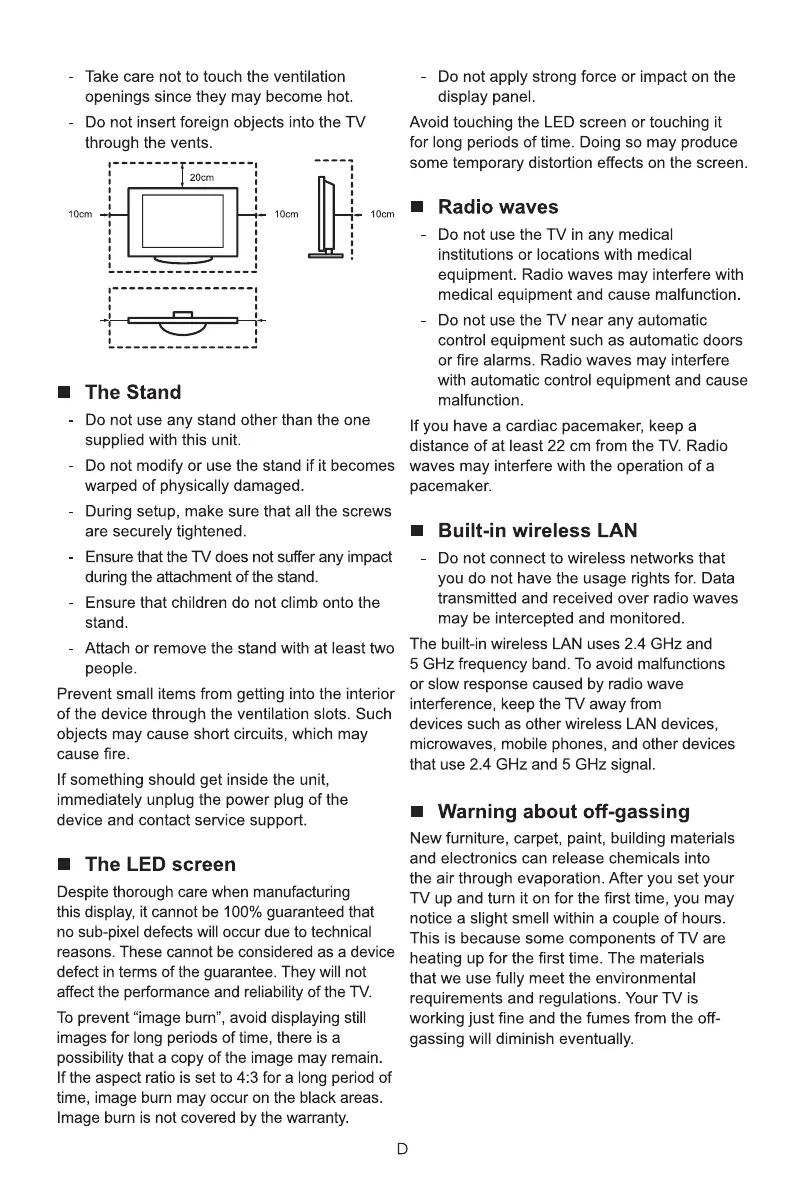 - Take care not to touch the ventilation openings since they may become hot.

- Do not insert foreign objects into the TV through the vents.

20cm

10cm

10cm

10cm

■ The Stand

- Do not use any stand other than the one supplied with this unit.

- Do not modify or use the stand if it becomes warped of physically damaged.

- During setup, make sure that all the screws are securely tightened.

- Ensure that the TV does not suffer any impact during the attachment of the stand.

- Ensure that children do not climb onto the stand.

- Attach or remove the stand with at least two people.

Prevent small items from getting into the interior of the device through the ventilation slots. Such objects may cause short circuits, which may cause fire.

If something should get inside the unit, immediately unplug the power plug of the device and contact service support.

■ The LED screen

Despite thorough care when manufacturing this display, it cannot be 100% guaranteed that no sub-pixel defects will occur due to technical reasons. These cannot be considered as a device defect in terms of the guarantee. They will not affect the performance and reliability of the TV.

To prevent “image burn”, avoid displaying still images for long periods of time, there is a possibility that a copy of the image may remain. If the aspect ratio is set to 4:3 for a long period of time, image burn may occur on the black areas. Image burn is not covered by the warranty.

- Do not apply strong force or impact on the display panel.

Avoid touching the LED screen or touching it for long periods of time. Doing so may produce some temporary distortion effects on the screen.

■ Radio waves

- Do not use the TV in any medical institutions or locations with medical equipment. Radio waves may interfere with medical equipment and cause malfunction.

- Do not use the TV near any automatic control equipment such as automatic doors or fire alarms. Radio waves may interfere with automatic control equipment and cause malfunction.

If you have a cardiac pacemaker, keep a distance of at least 22 cm from the TV. Radio waves may interfere with the operation of a pacemaker.

■ Built-in wireless LAN

- Do not connect to wireless networks that you do not have the usage rights for. Data transmitted and received over radio waves may be intercepted and monitored.

The built-in wireless LAN uses 2.4 GHz and 5 GHz frequency band. To avoid malfunctions or slow response caused by radio wave interference, keep the TV away from devices such as other wireless LAN devices, microwaves, mobile phones, and other devices that use 2.4 GHz and 5 GHz signal.

■ Warning about off-gassing

New furniture, carpet, paint, building materials and electronics can release chemicals into the air through evaporation. After you set your TV up and turn it on for the first time, you may notice a slight smell within a couple of hours. This is because some components of TV are heating up for the first time. The materials that we use fully meet the environmental requirements and regulations. Your TV is working just fine and the fumes from the off-gassing will diminish eventually.

D