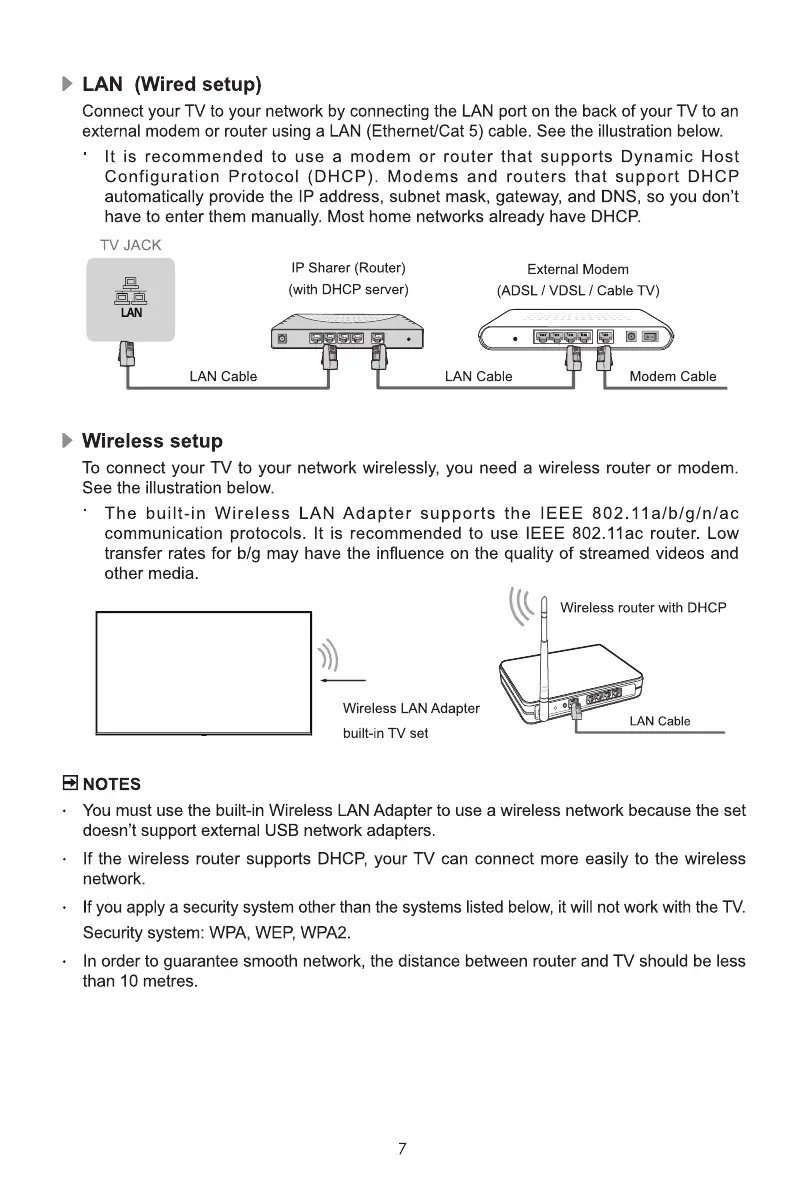 LAN (Wired setup)

Connect your TV to your network by connecting the LAN port on the back of your TV to an external modem or router using a LAN (Ethernet/Cat 5) cable. See the illustration below.

· It is recommended to use a modem or router that supports Dynamic Host Configuration Protocol (DHCP). Modems and routers that support DHCP automatically provide the IP address, subnet mask, gateway, and DNS, so you don't have to enter them manually. Most home networks already have DHCP.

TV JACK

LAN

IP Sharer (Router)
(with DHCP server)

External Modem
(ADSL / VDSL / Cable TV)

LAN Cable

LAN Cable

Modem Cable

Wireless setup

To connect your TV to your network wirelessly, you need a wireless router or modem. See the illustration below.

· The built-in Wireless LAN Adapter supports the IEEE 802.11a/b/g/n/ac communication protocols. It is recommended to use IEEE 802.11ac router. Low transfer rates for b/g may have the influence on the quality of streamed videos and other media.

Wireless router with DHCP

Wireless LAN Adapter
built-in TV set

LAN Cable

NOTES

· You must use the built-in Wireless LAN Adapter to use a wireless network because the set doesn't support external USB network adapters.

· If the wireless router supports DHCP, your TV can connect more easily to the wireless network.

· If you apply a security system other than the systems listed below, it will not work with the TV.
Security system: WPA, WEP, WPA2.

· In order to guarantee smooth network, the distance between router and TV should be less than 10 metres.

7