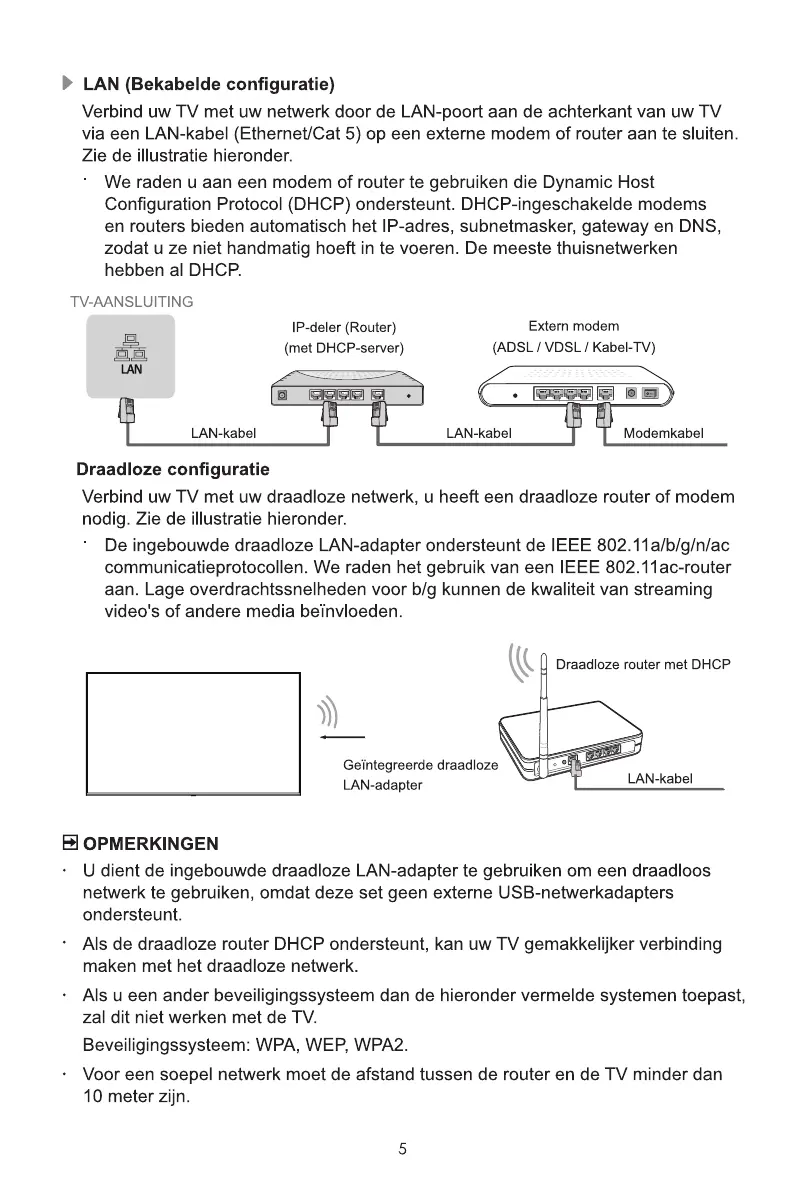 LAN (Bekabelde configuratie)

Verbind uw TV met uw netwerk door de LAN-poort aan de achterkant van uw TV via een LAN-kabel (Ethernet/Cat 5) op een externe modem of router aan te sluiten. Zie de illustratie hieronder.

· We raden u aan een modem of router te gebruiken die Dynamic Host Configuration Protocol (DHCP) ondersteunt. DHCP-ingeschakelde modems en routers bieden automatisch het IP-adres, subnetmasker, gateway en DNS, zodat u ze niet handmatig hoeft in te voeren. De meeste thuisnetwerken hebben al DHCP.

TV-AANSLUITING

LAN

IP-deler (Router)
(met DHCP-server)

Extern modem
(ADSL / VDSL / Kabel-TV)

LAN-kabel

LAN-kabel

Modemkabel

Draadloze configuratie

Verbind uw TV met uw draadloze netwerk, u heeft een draadloze router of modem nodig. Zie de illustratie hieronder.

· De ingebouwde draadloze LAN-adapter ondersteunt de IEEE 802.11a/b/g/n/ac communicatieprotocollen. We raden het gebruik van een IEEE 802.11ac-router aan. Lage overdrachtssnelheden voor b/g kunnen de kwaliteit van streaming video's of andere media beïnvloeden.

Draadloze router met DHCP

Geïntegreerde draadloze LAN-adapter

LAN-kabel

OPMERKINGEN

· U dient de ingebouwde draadloze LAN-adapter te gebruiken om een draadloos netwerk te gebruiken, omdat deze set geen externe USB-netwerkadapters ondersteunt.

· Als de draadloze router DHCP ondersteunt, kan uw TV gemakkelijker verbinding maken met het draadloze netwerk.

· Als u een ander beveiligingssysteem dan de hieronder vermelde systemen toepast, zal dit niet werken met de TV.
Beveiligingssysteem: WPA, WEP, WPA2.

· Voor een soepel netwerk moet de afstand tussen de router en de TV minder dan 10 meter zijn.

5