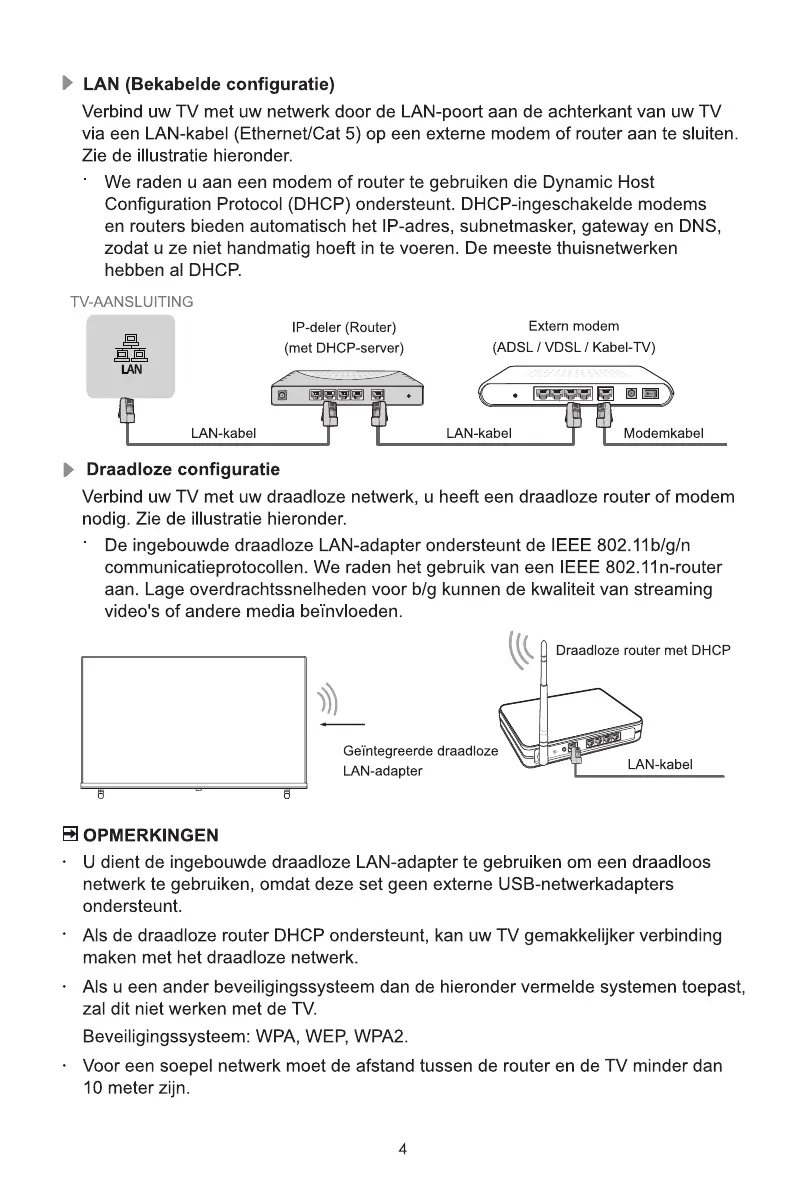 LAN (Bekabelde configuratie)

Verbind uw TV met uw netwerk door de LAN-poort aan de achterkant van uw TV via een LAN-kabel (Ethernet/Cat 5) op een externe modem of router aan te sluiten. Zie de illustratie hieronder.

· We raden u aan een modem of router te gebruiken die Dynamic Host Configuration Protocol (DHCP) ondersteunt. DHCP-ingeschakelde modems en routers bieden automatisch het IP-adres, subnetmasker, gateway en DNS, zodat u ze niet handmatig hoeft in te voeren. De meeste thuisnetwerken hebben al DHCP.

TV-AANSLUITING

LAN

IP-deler (Router)
(met DHCP-server)

Extern modem
(ADSL / VDSL / Kabel-TV)

LAN-kabel

LAN-kabel

Modemkabel

Draadloze configuratie

Verbind uw TV met uw draadloze netwerk, u heeft een draadloze router of modem nodig. Zie de illustratie hieronder.

· De ingebouwde draadloze LAN-adapter ondersteunt de IEEE 802.11b/g/n communicatieprotocollen. We raden het gebruik van een IEEE 802.11n-router aan. Lage overdrachtssnelheden voor b/g kunnen de kwaliteit van streaming video's of andere media beïnvloeden.

Draadloze router met DHCP

Geïntegreerde draadloze LAN-adapter

LAN-kabel

OPMERKINGEN

· U dient de ingebouwde draadloze LAN-adapter te gebruiken om een draadloos netwerk te gebruiken, omdat deze set geen externe USB-netwerkadapters ondersteunt.

· Als de draadloze router DHCP ondersteunt, kan uw TV gemakkelijker verbinding maken met het draadloze netwerk.

· Als u een ander beveiligingssysteem dan de hieronder vermelde systemen toepast, zal dit niet werken met de TV.
Beveiligingssysteem: WPA, WEP, WPA2.

· Voor een soepel netwerk moet de afstand tussen de router en de TV minder dan 10 meter zijn.

4