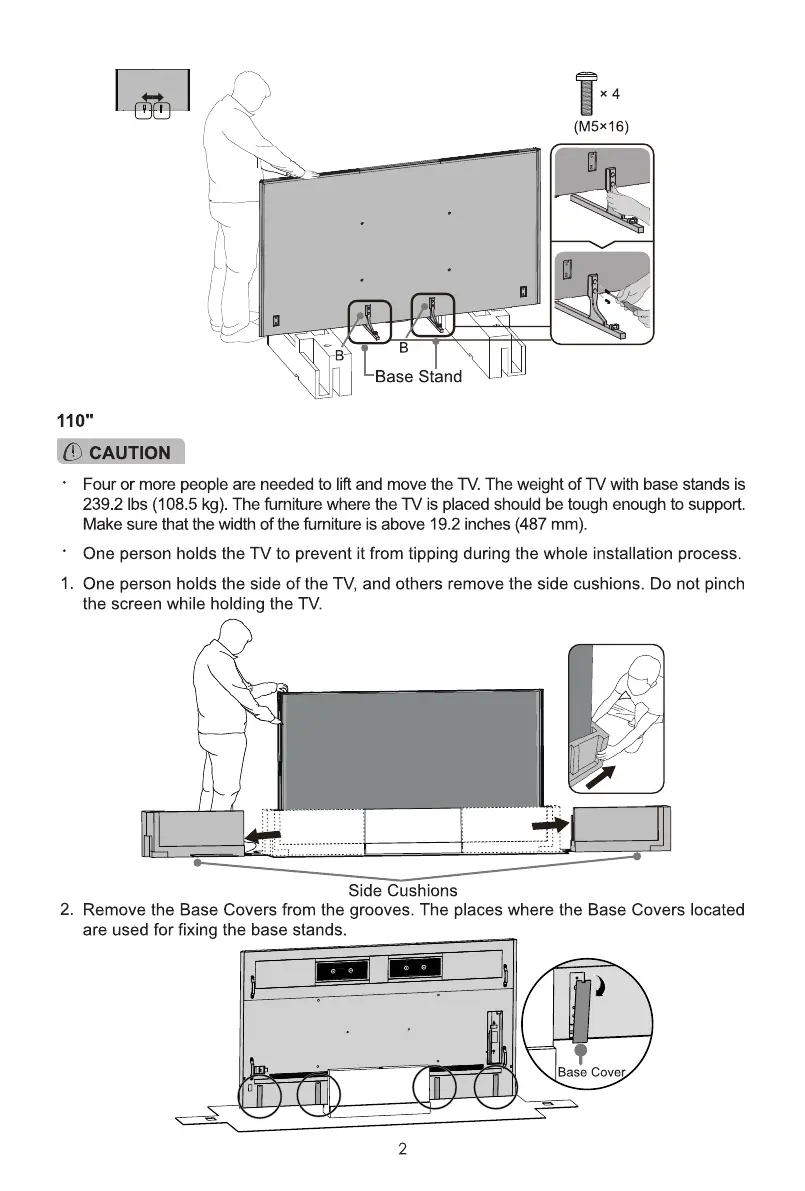 × 4
(M5×16)

B
B
Base Stand

110"

CAUTION

· Four or more people are needed to lift and move the TV. The weight of TV with base stands is 239.2 lbs (108.5 kg). The furniture where the TV is placed should be tough enough to support. Make sure that the width of the furniture is above 19.2 inches (487 mm).

· One person holds the TV to prevent it from tipping during the whole installation process.

1. One person holds the side of the TV, and others remove the side cushions. Do not pinch the screen while holding the TV.

Side Cushions

2. Remove the Base Covers from the grooves. The places where the Base Covers located are used for fixing the base stands.

Base Cover

2