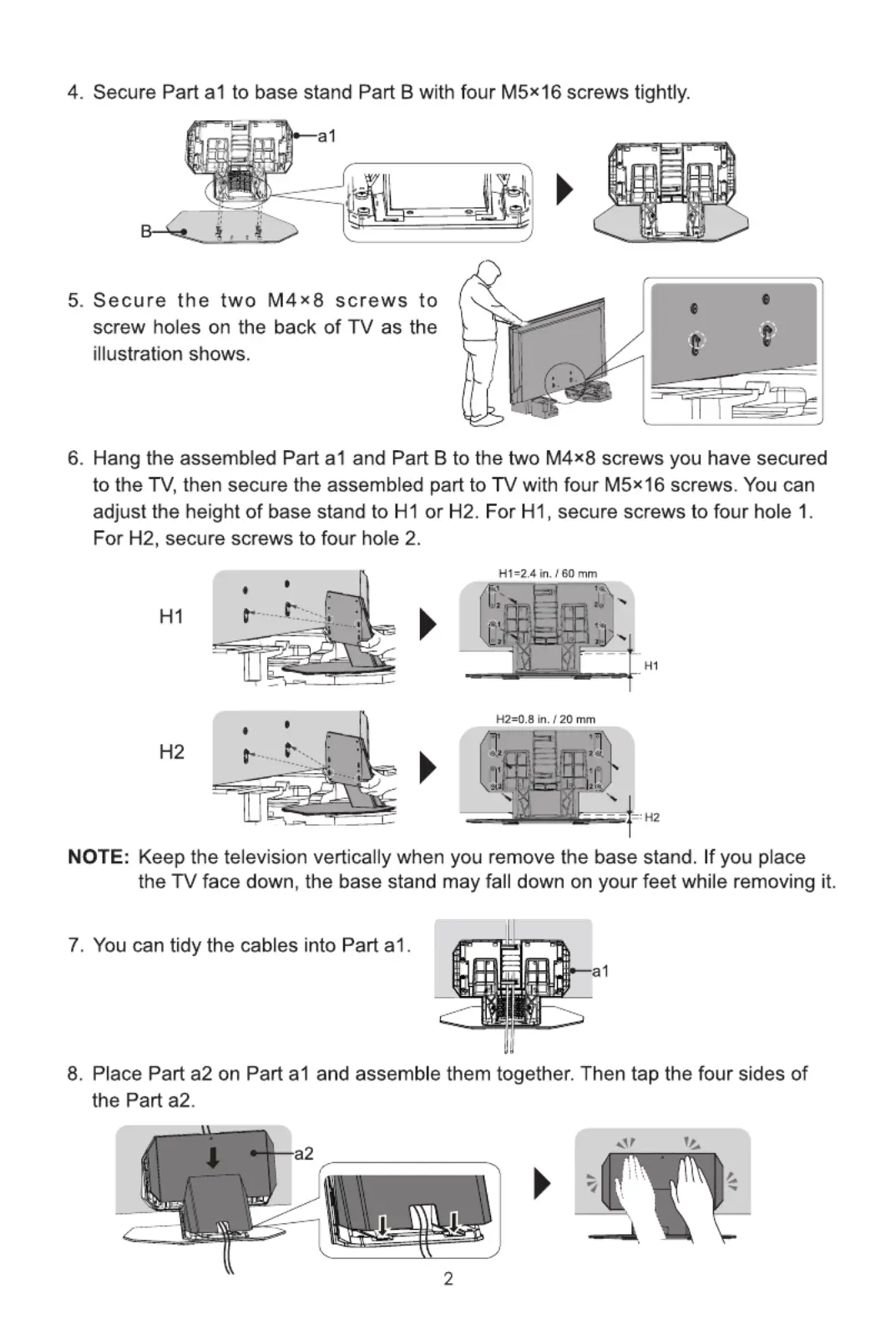 4. Secure Part a1 to base stand Part B with four M5×16 screws tightly.

a1

B

5. Secure the two M4×8 screws to screw holes on the back of TV as the illustration shows.

6. Hang the assembled Part a1 and Part B to the two M4×8 screws you have secured to the TV, then secure the assembled part to TV with four M5×16 screws. You can adjust the height of base stand to H1 or H2. For H1, secure screws to four hole 1. For H2, secure screws to four hole 2.

H1

H1=2.4 in. / 60 mm

H1

H2

H2=0.8 in. / 20 mm

H2

NOTE: Keep the television vertically when you remove the base stand. If you place the TV face down, the base stand may fall down on your feet while removing it.

7. You can tidy the cables into Part a1.

a1

8. Place Part a2 on Part a1 and assemble them together. Then tap the four sides of the Part a2.

a2

2