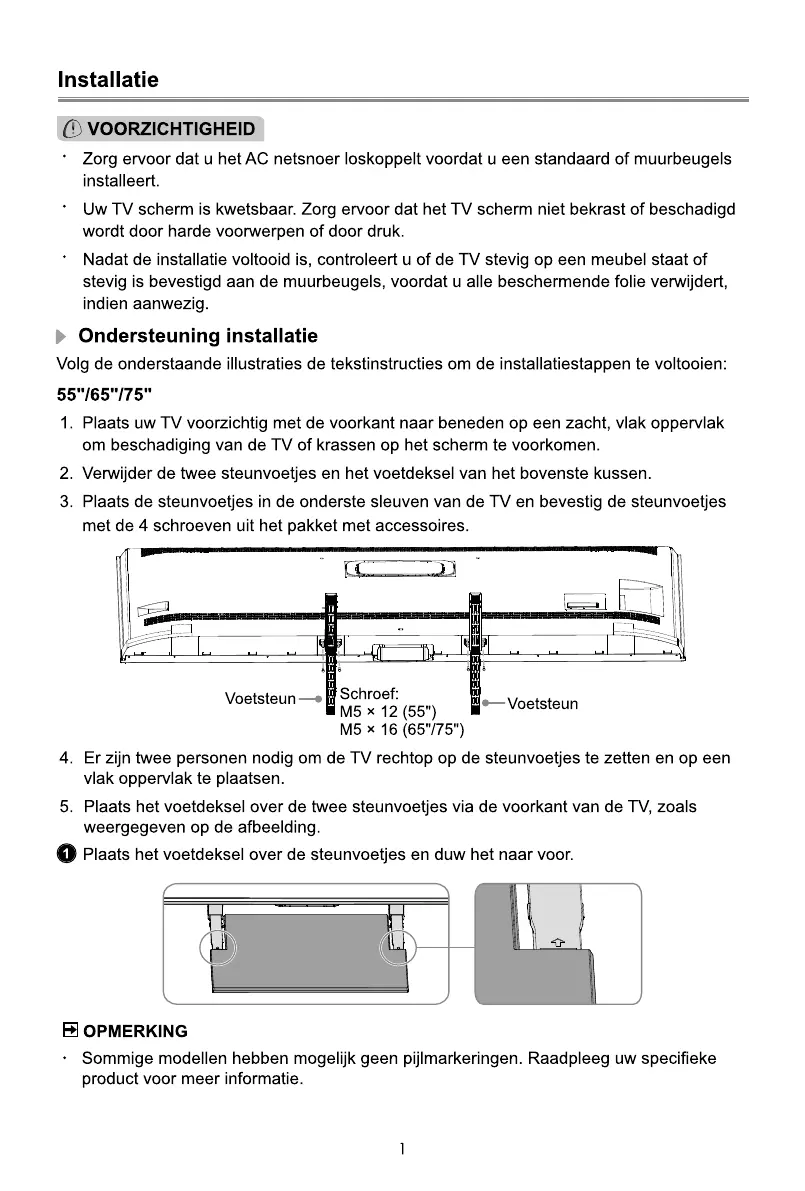 Installatie

VOORZICHTIGHEID

· Zorg ervoor dat u het AC netsnoer loskoppelt voordat u een standaard of muurbeugels installeert.

· Uw TV scherm is kwetsbaar. Zorg ervoor dat het TV scherm niet bekrast of beschadigd wordt door harde voorwerpen of door druk.

· Nadat de installatie voltooid is, controleert u of de TV stevig op een meubel staat of stevig is bevestigd aan de muurbeugels, voordat u alle beschermende folie verwijdert, indien aanwezig.

Ondersteuning installatie

Volg de onderstaande illustraties de tekstinstructies om de installatiestappen te voltooien:

55"/65"/75"

1. Plaats uw TV voorzichtig met de voorkant naar beneden op een zacht, vlak oppervlak om beschadiging van de TV of krassen op het scherm te voorkomen.

2. Verwijder de twee steunvoetjes en het voetdeksel van het bovenste kussen.

3. Plaats de steunvoetjes in de onderste sleuven van de TV en bevestig de steunvoetjes met de 4 schroeven uit het pakket met accessoires.

Voetsteun
Schroef:
M5 × 12 (55")
M5 × 16 (65"/75")
Voetsteun

4. Er zijn twee personen nodig om de TV rechtop op de steunvoetjes te zetten en op een vlak oppervlak te plaatsen.

5. Plaats het voetdeksel over de twee steunvoetjes via de voorkant van de TV, zoals weergegeven op de afbeelding.

1 Plaats het voetdeksel over de steunvoetjes en duw het naar voor.

OPMERKING

· Sommige modellen hebben mogelijk geen pijlmarkeringen. Raadpleeg uw specifieke product voor meer informatie.

1