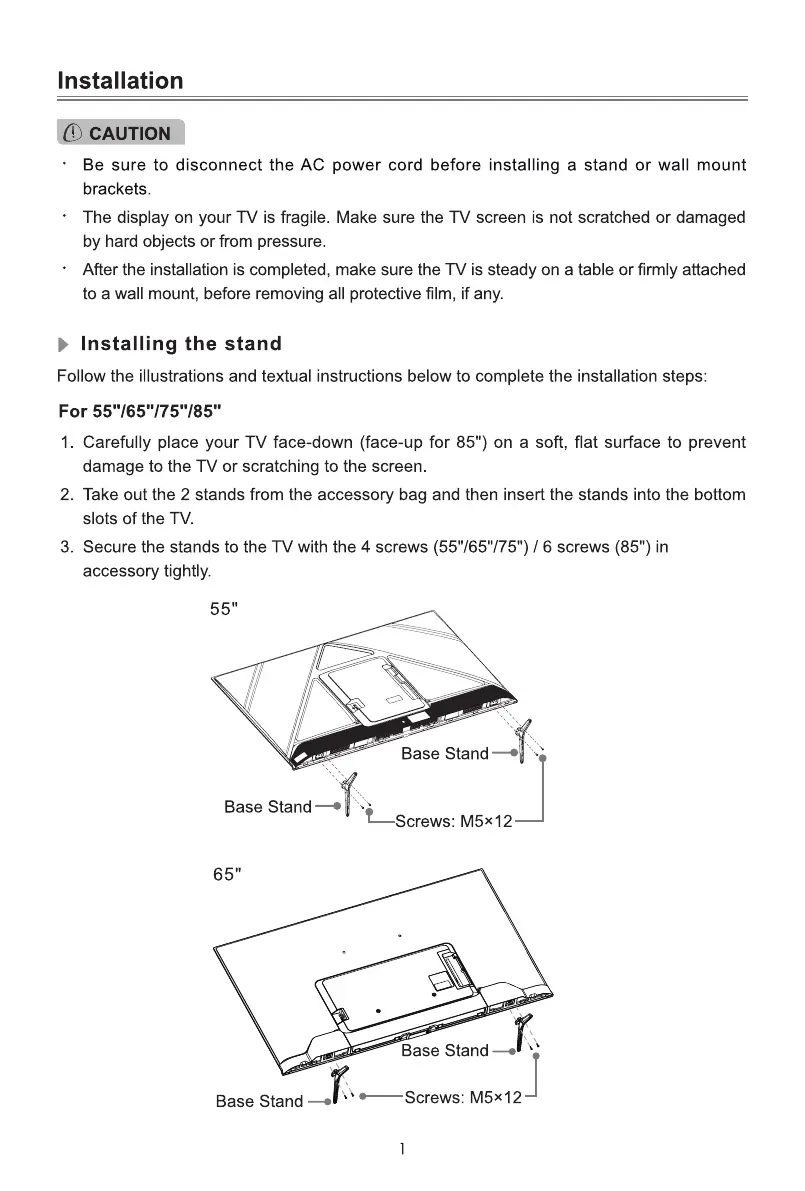 Installation

CAUTION

· Be sure to disconnect the AC power cord before installing a stand or wall mount brackets.

· The display on your TV is fragile. Make sure the TV screen is not scratched or damaged by hard objects or from pressure.

· After the installation is completed, make sure the TV is steady on a table or firmly attached to a wall mount, before removing all protective film, if any.

Installing the stand

Follow the illustrations and textual instructions below to complete the installation steps:

For 55"/65"/75"/85"

1. Carefully place your TV face-down (face-up for 85") on a soft, flat surface to prevent damage to the TV or scratching to the screen.

2. Take out the 2 stands from the accessory bag and then insert the stands into the bottom slots of the TV.

3. Secure the stands to the TV with the 4 screws (55"/65"/75") / 6 screws (85") in accessory tightly.

55"

Base Stand

Base Stand

Screws: M5×12

65"

Base Stand

Base Stand

Screws: M5×12

1