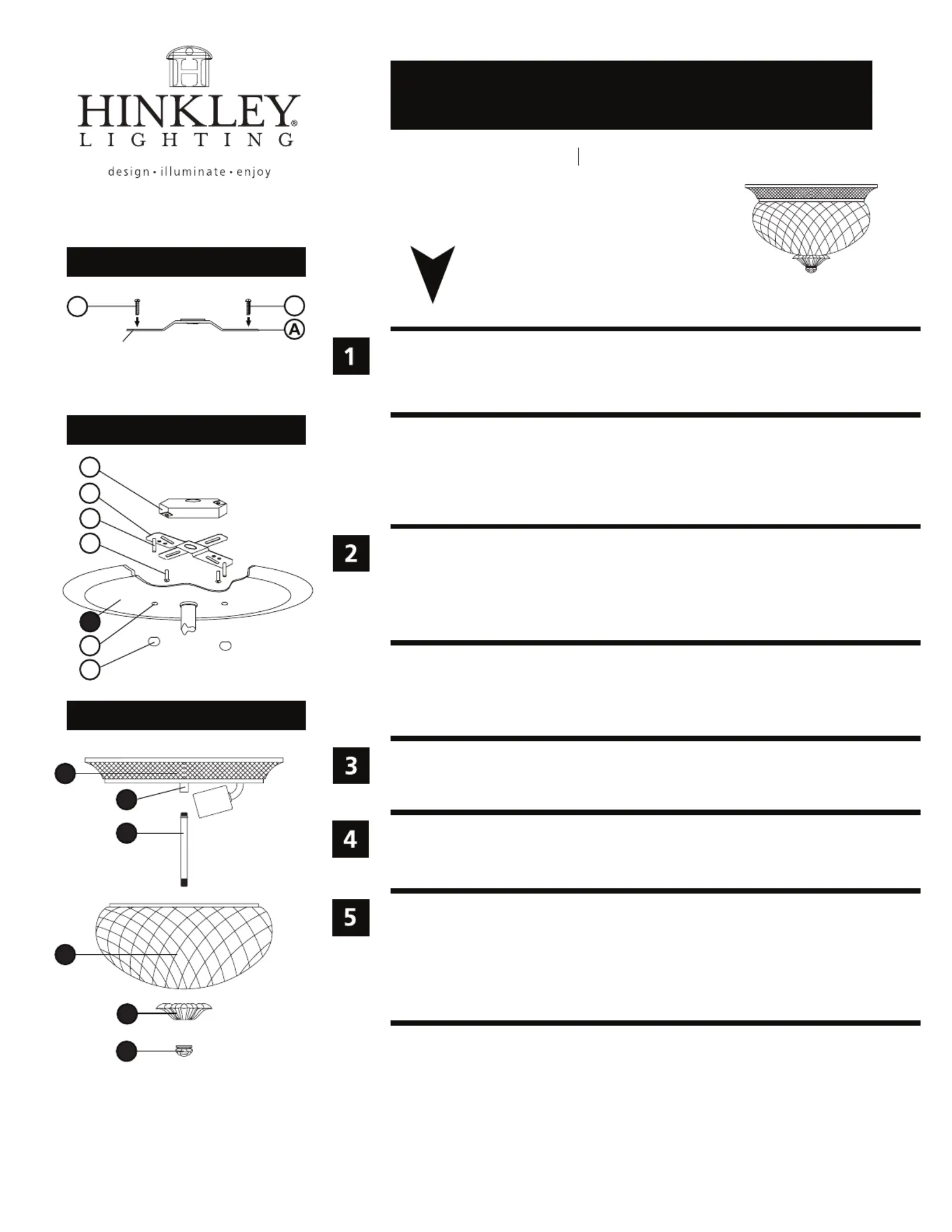 HINKLEY®
LIGHTING
design • illuminate • enjoy

A

1

2

3

4

5