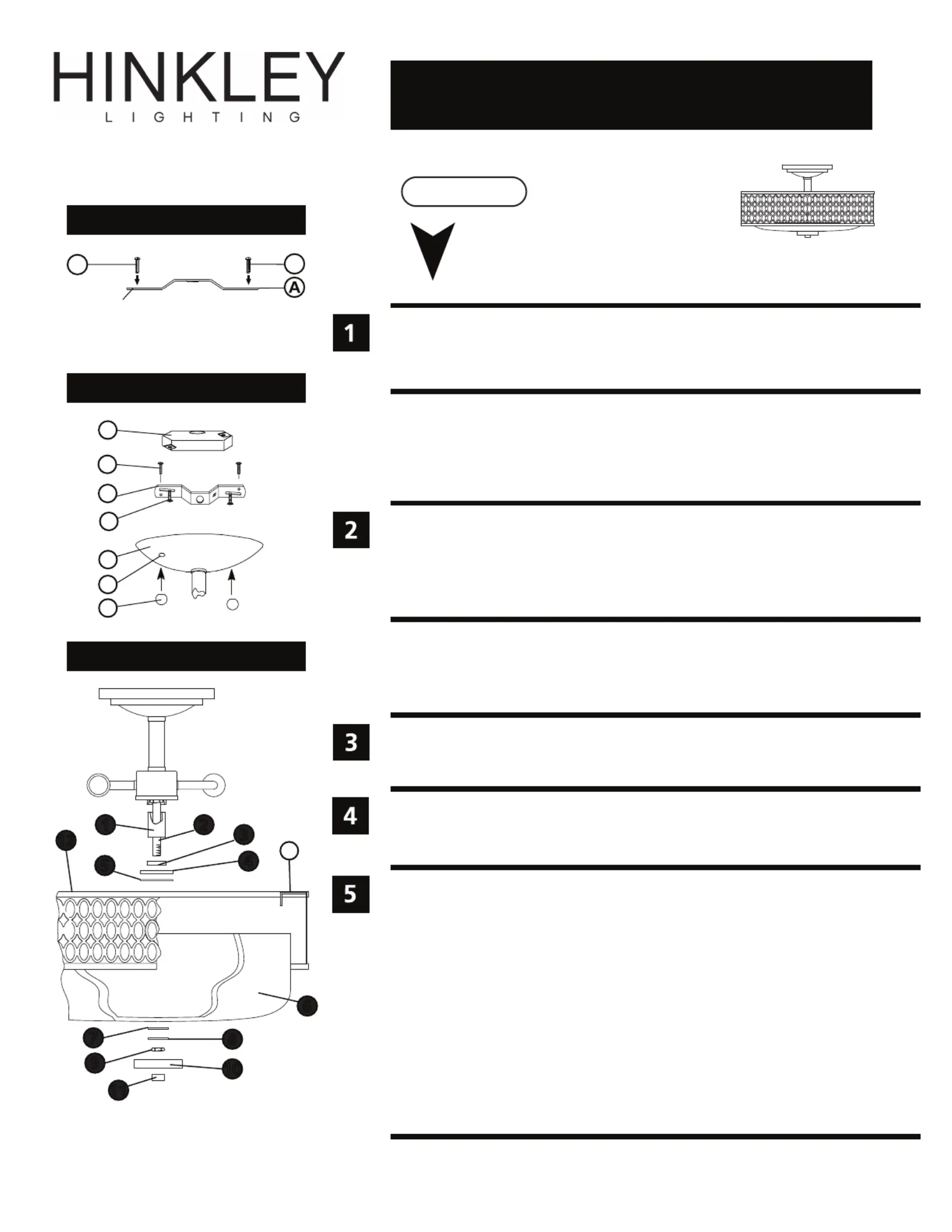 HINKLEY
LIGHTING

A

1

2

3

4

5