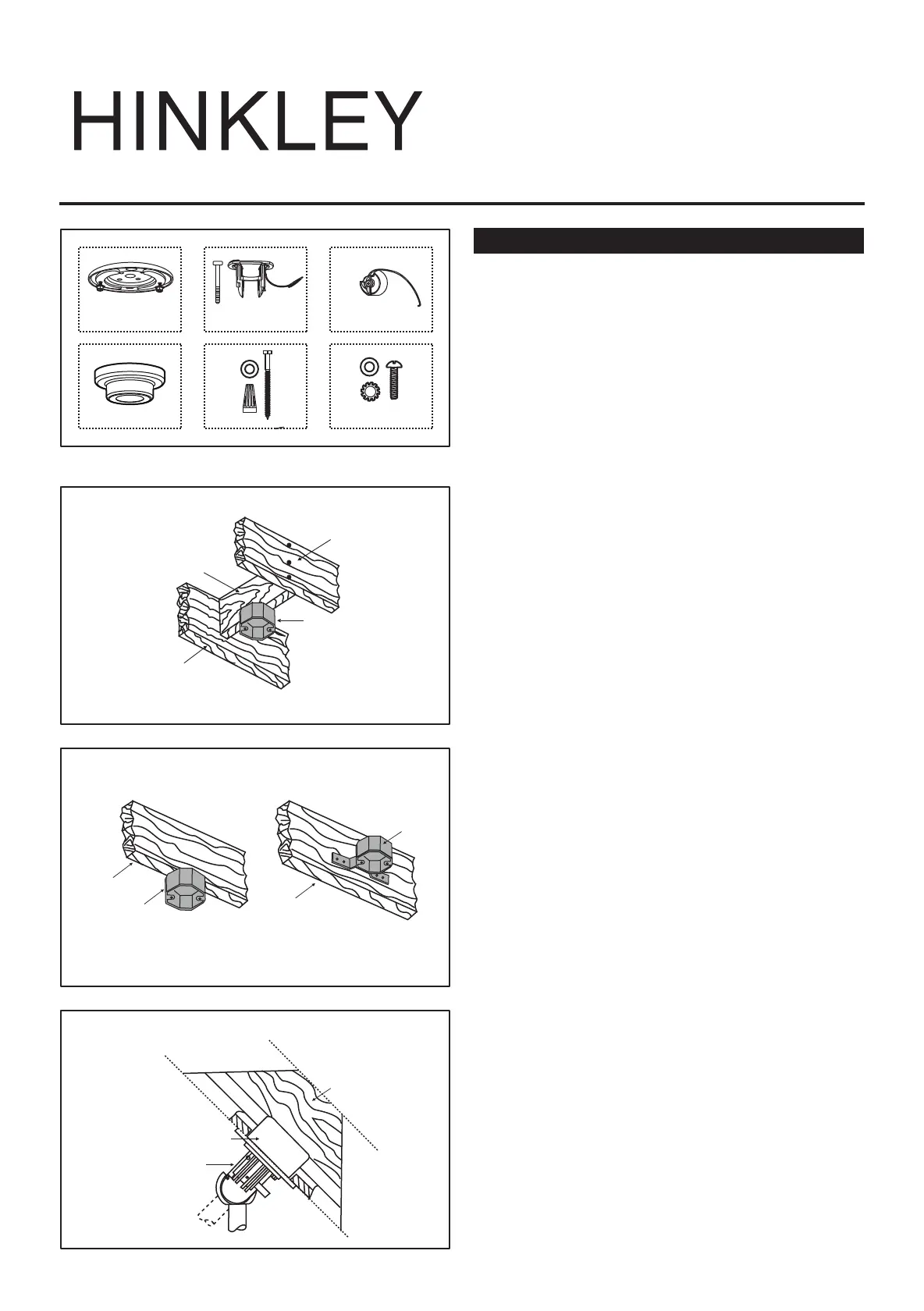 HINKLEY