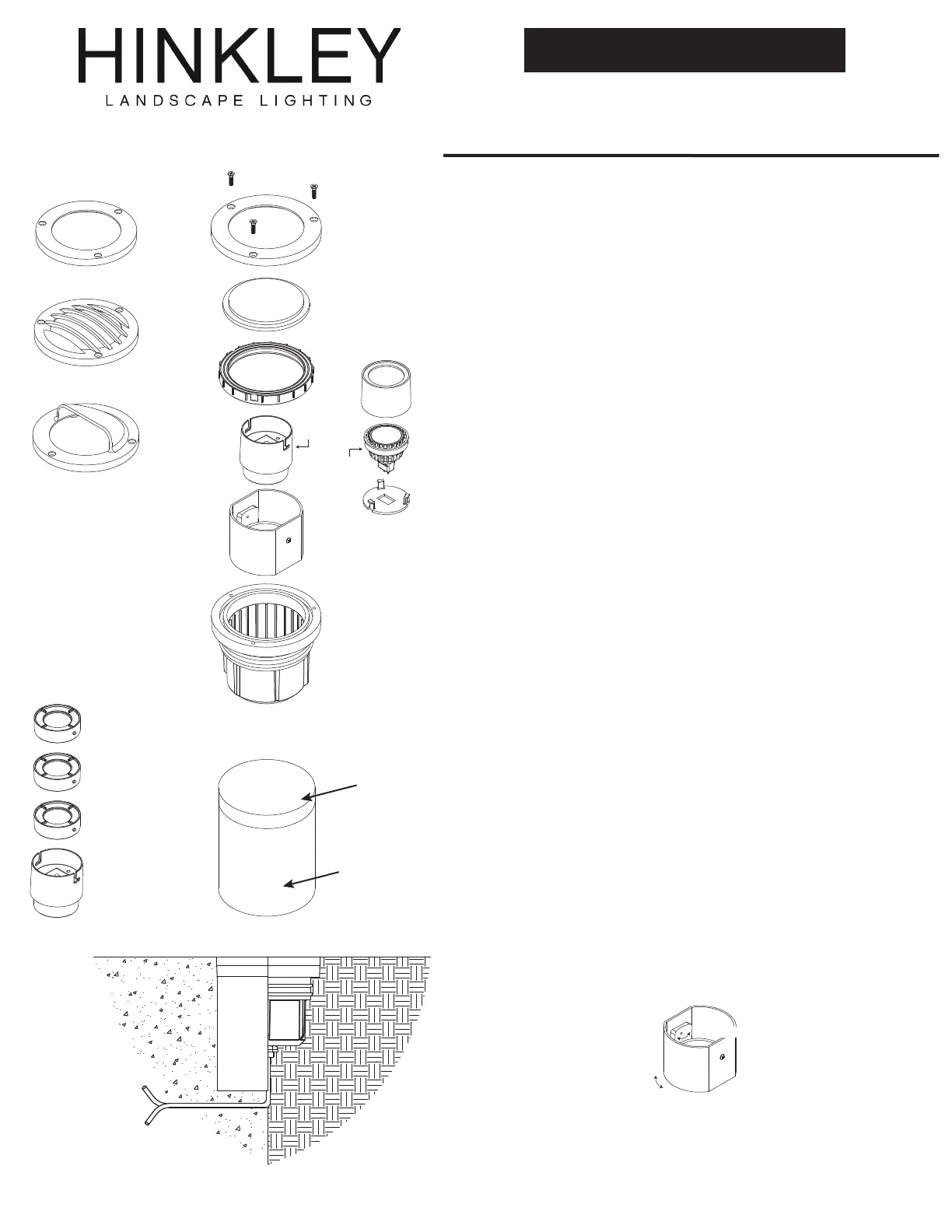 HINKLEY
LANDSCAPE LIGHTING