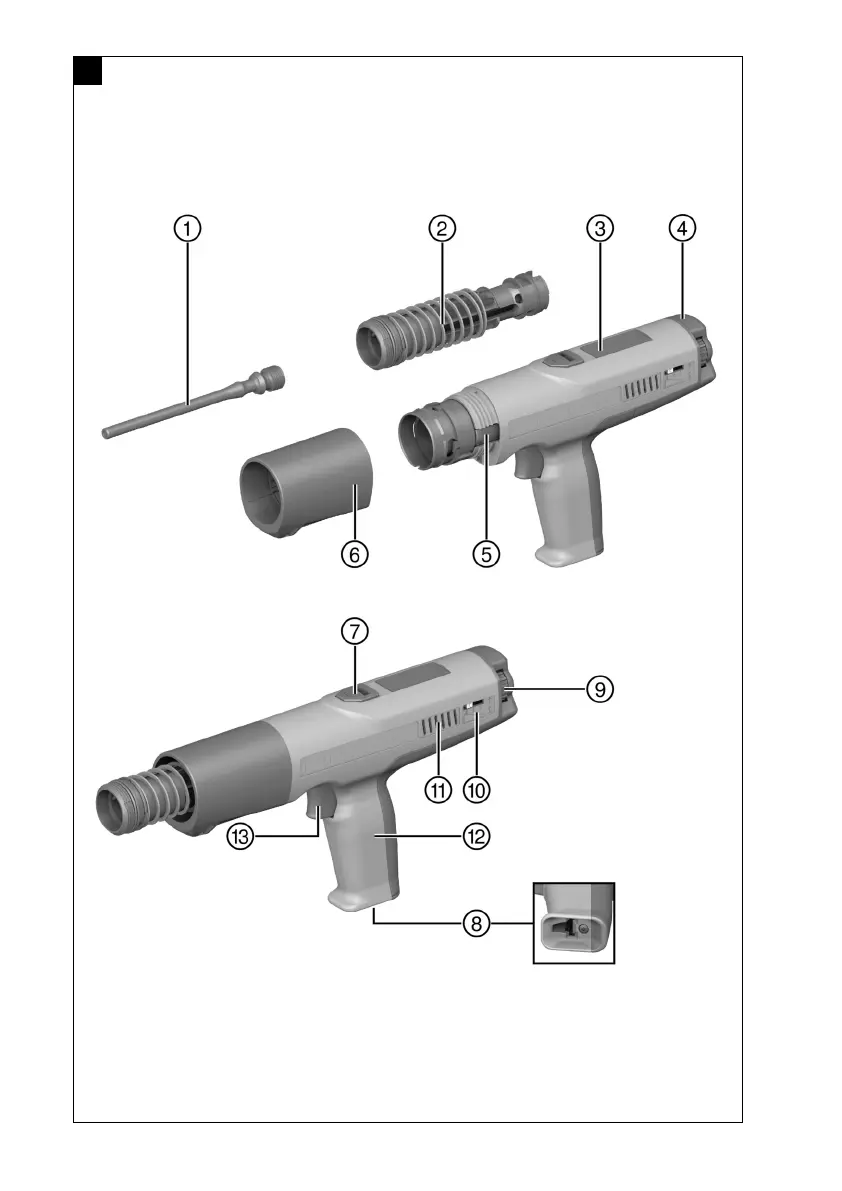 ① ② ③ ④

⑥ ⑤

⑦

⑨

⑪ ⑩

⑬ ⑫

⑧