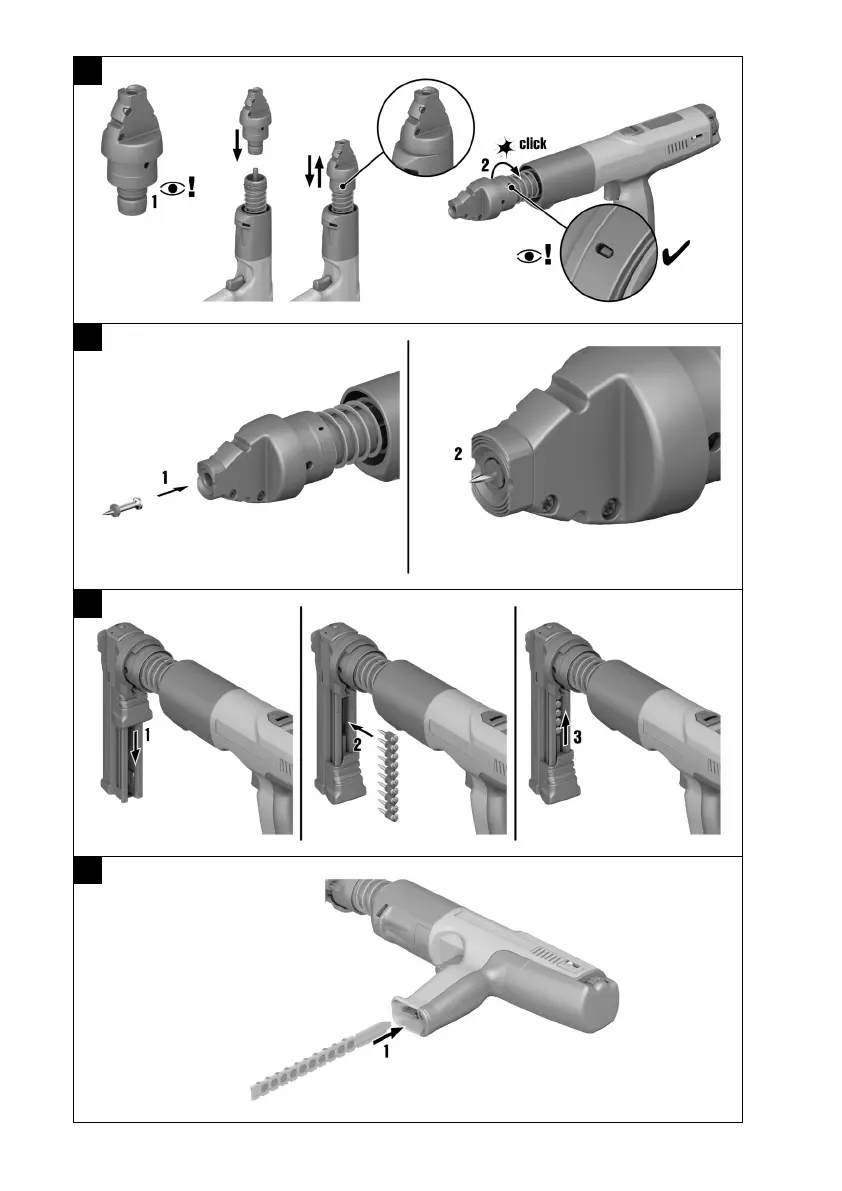 1
click
2
1
2
1
2
3
1