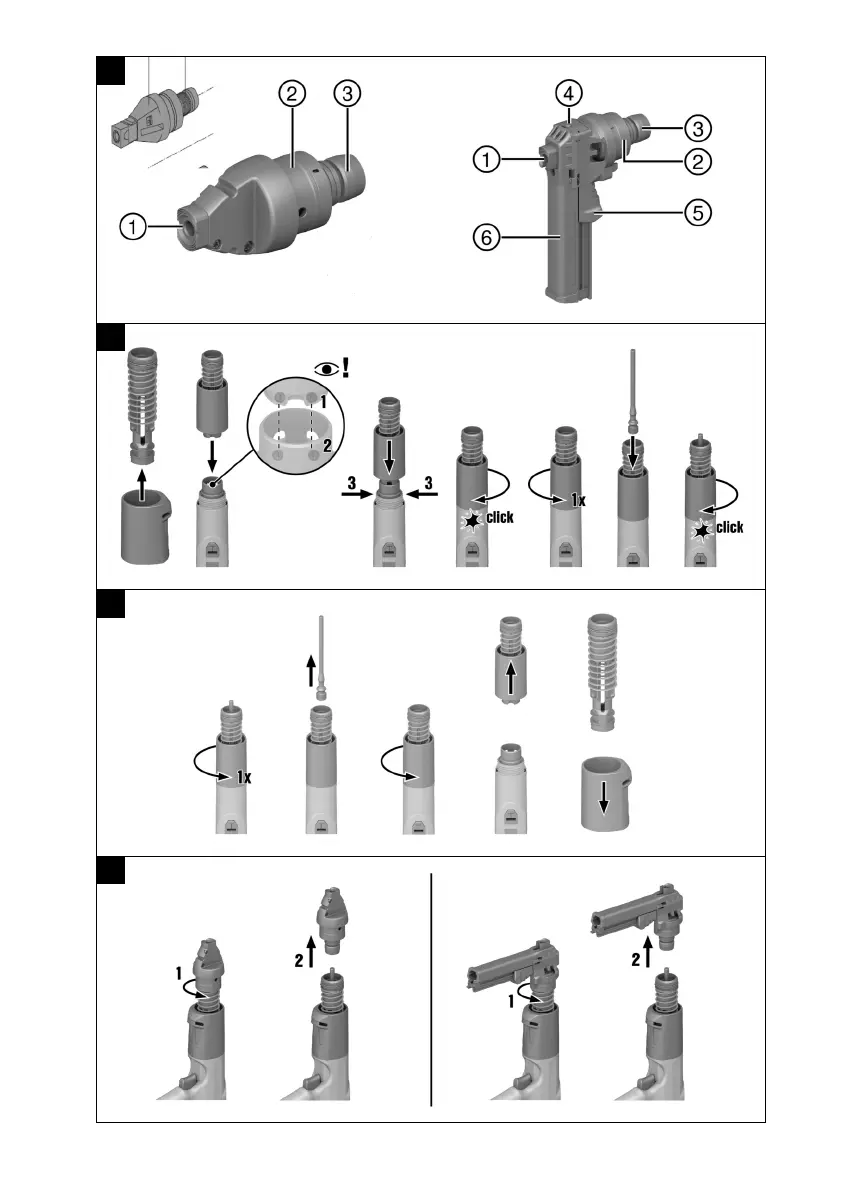 2 3
1

4
3
1
2
5
6

!
1
2
3 3
click
1x
click

1x

1
2

1
2