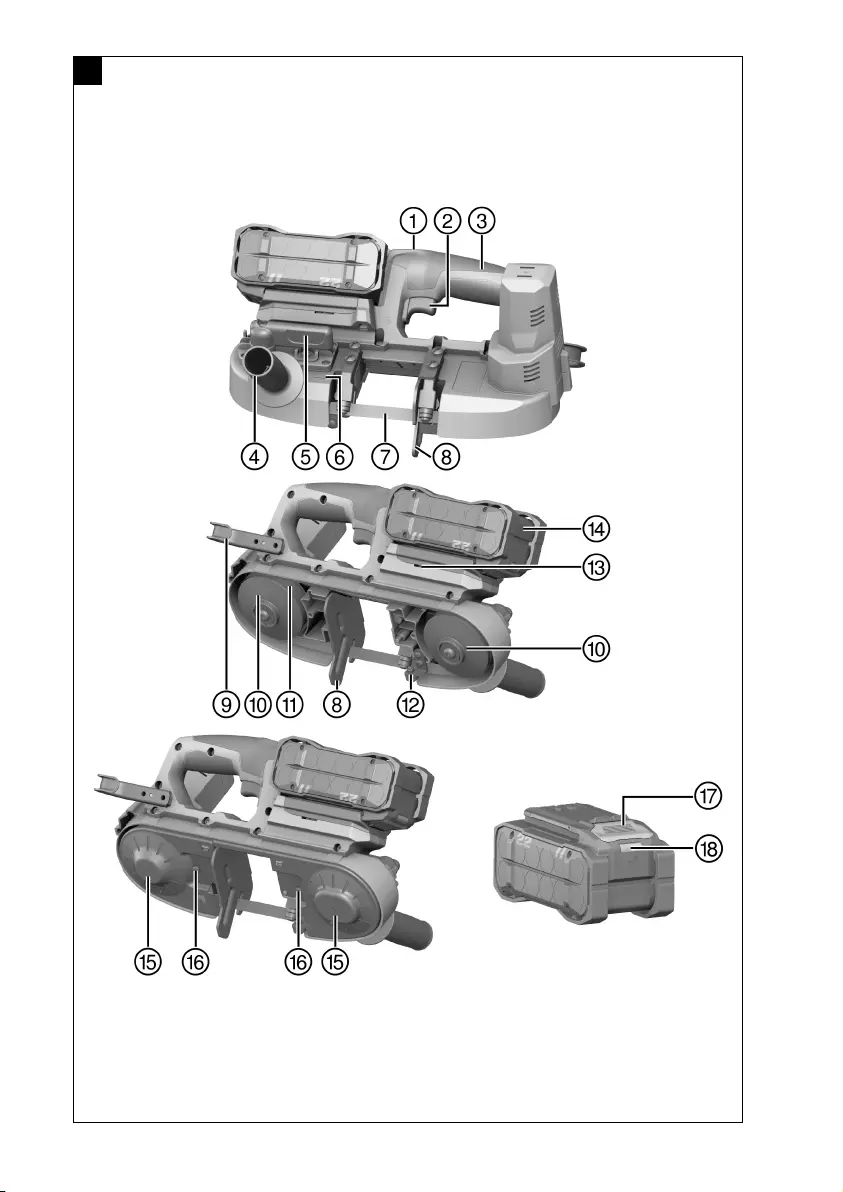 1 2 3

4 5 6 7 8

14

13

10

9 10 11 8 12

17

18

15 16 16 15