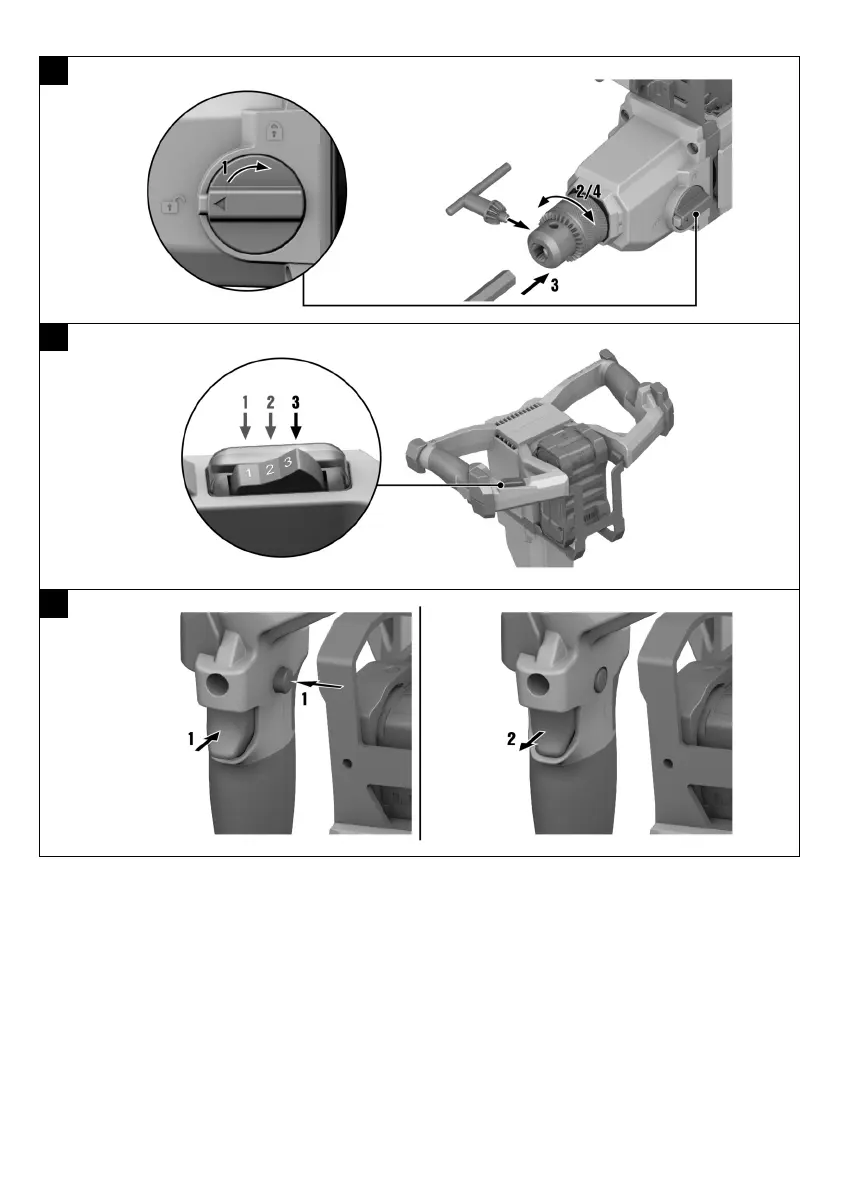 1
2/4
3

1 2 3
1 2 3

1
1

2