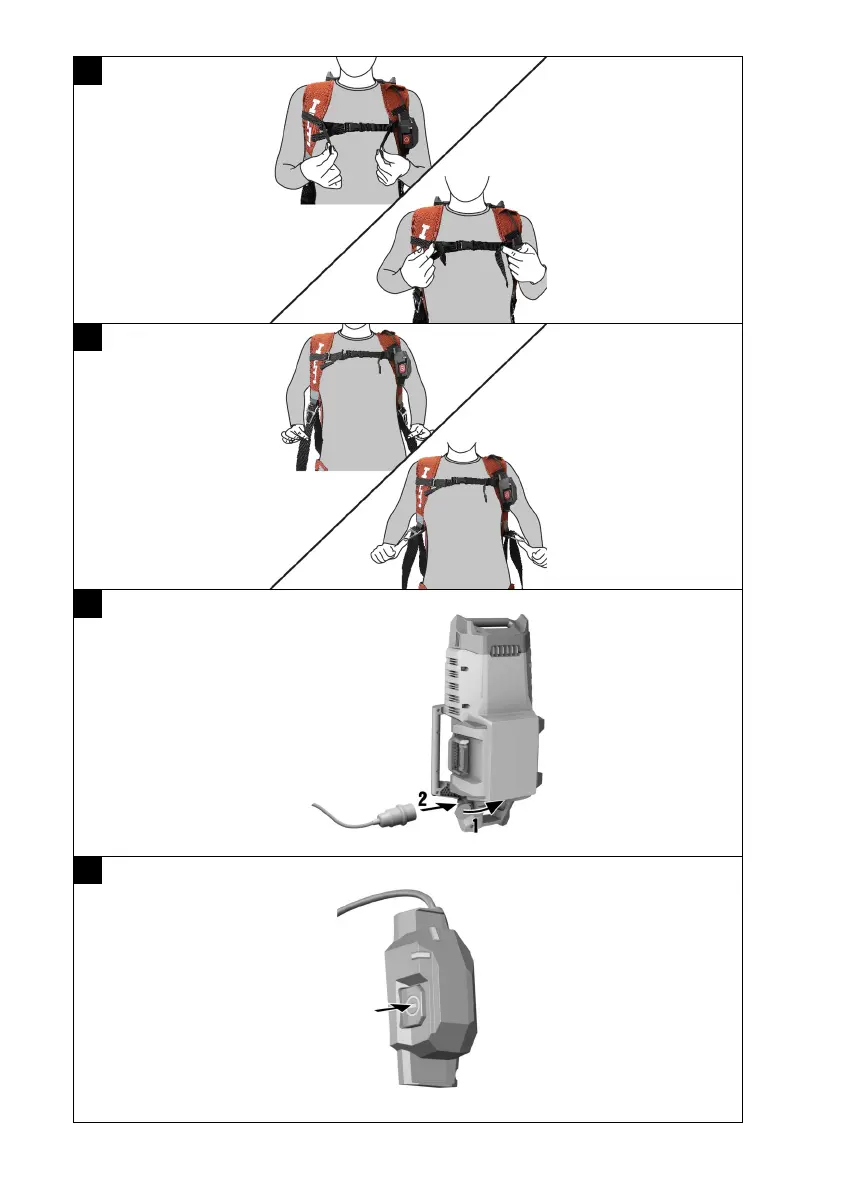 2
1