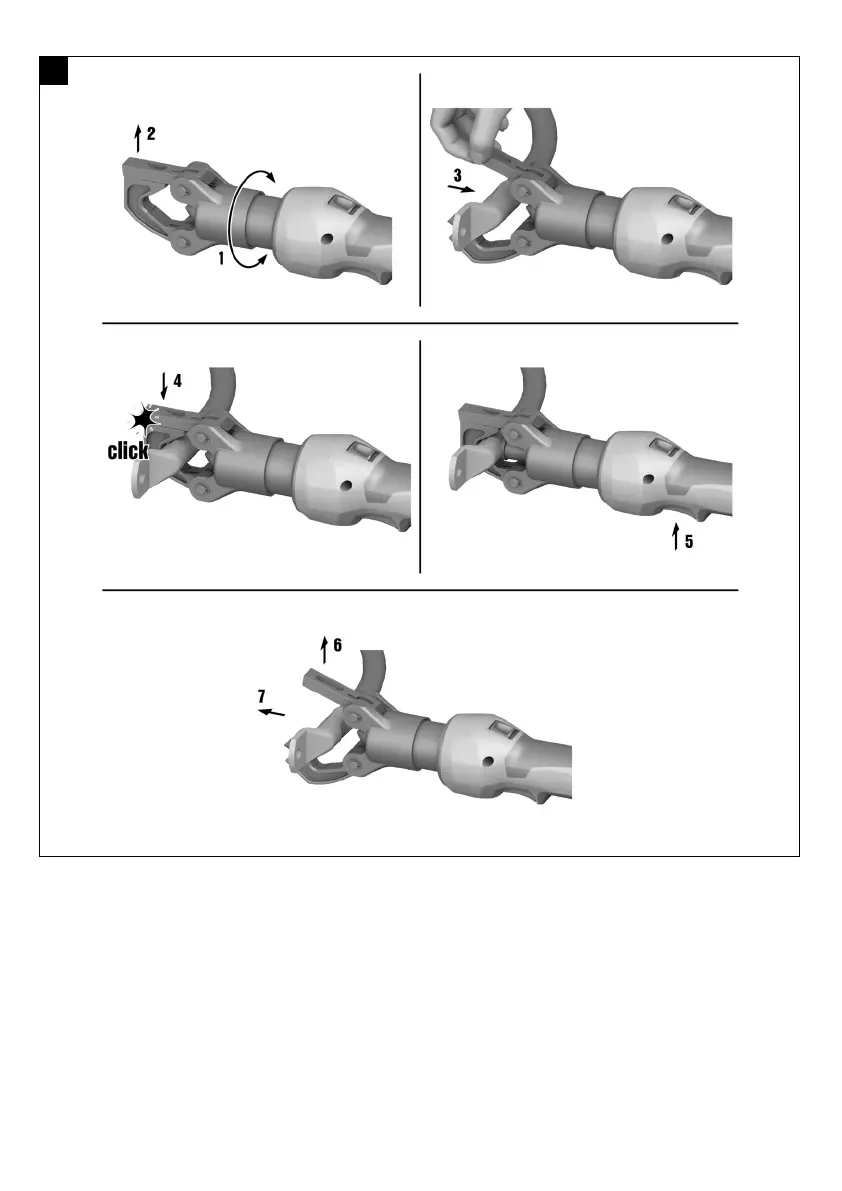 2
1
3
4
click
5
6
7