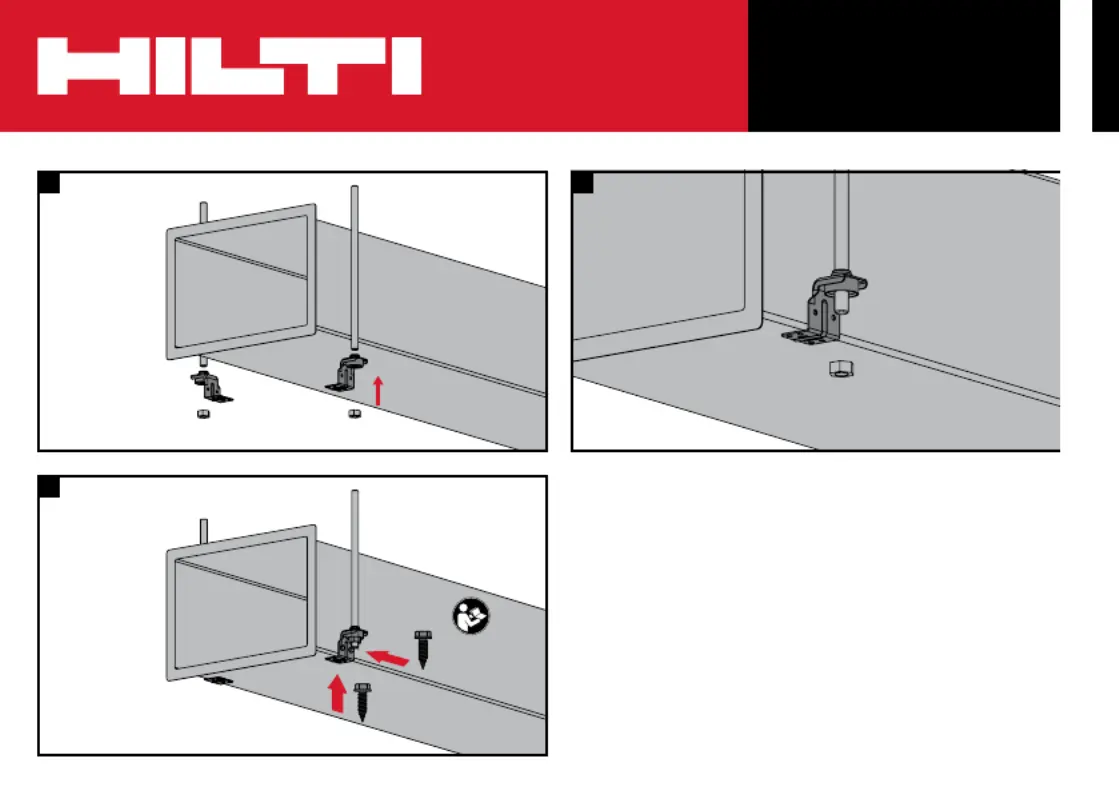 HILTI