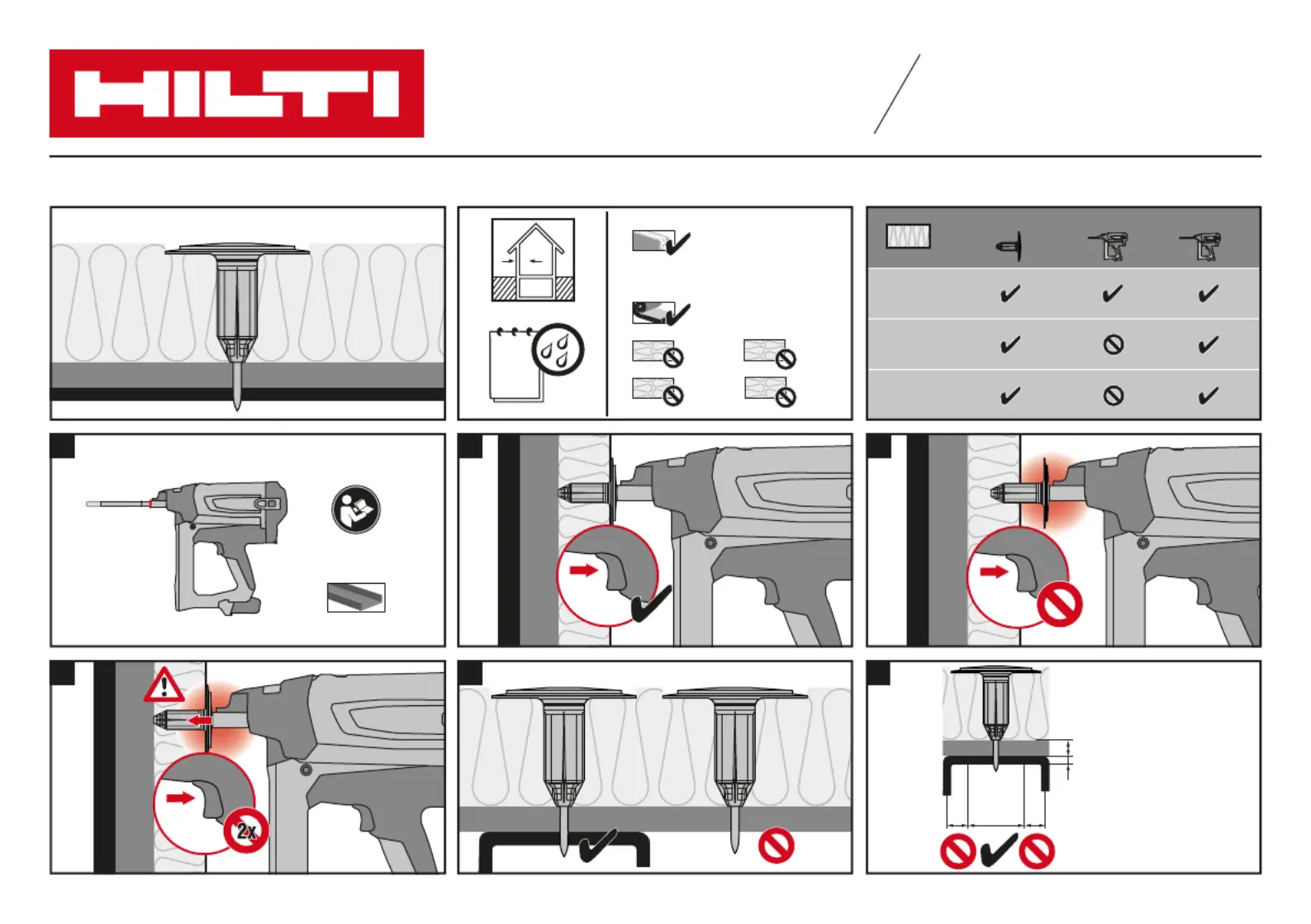 HILTI

2x