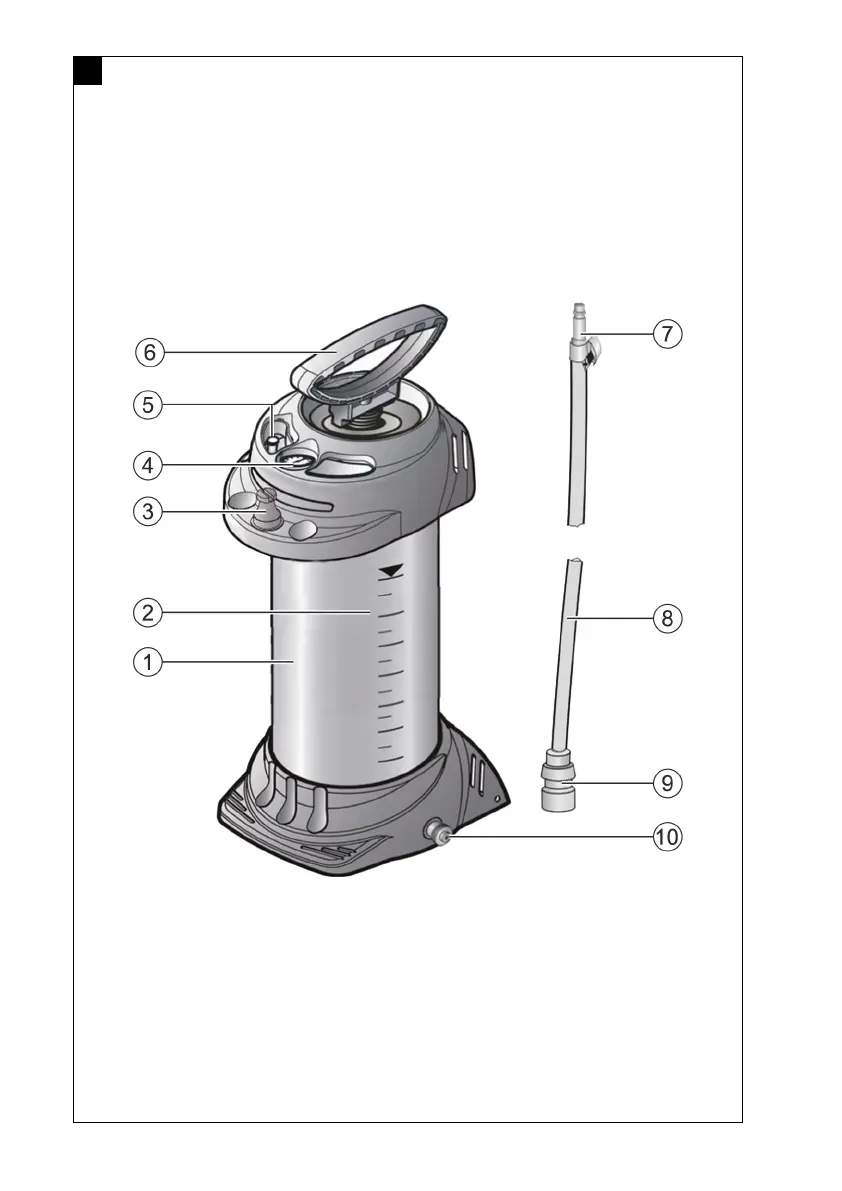 6
5
4
3
2
1
7
8
9
10