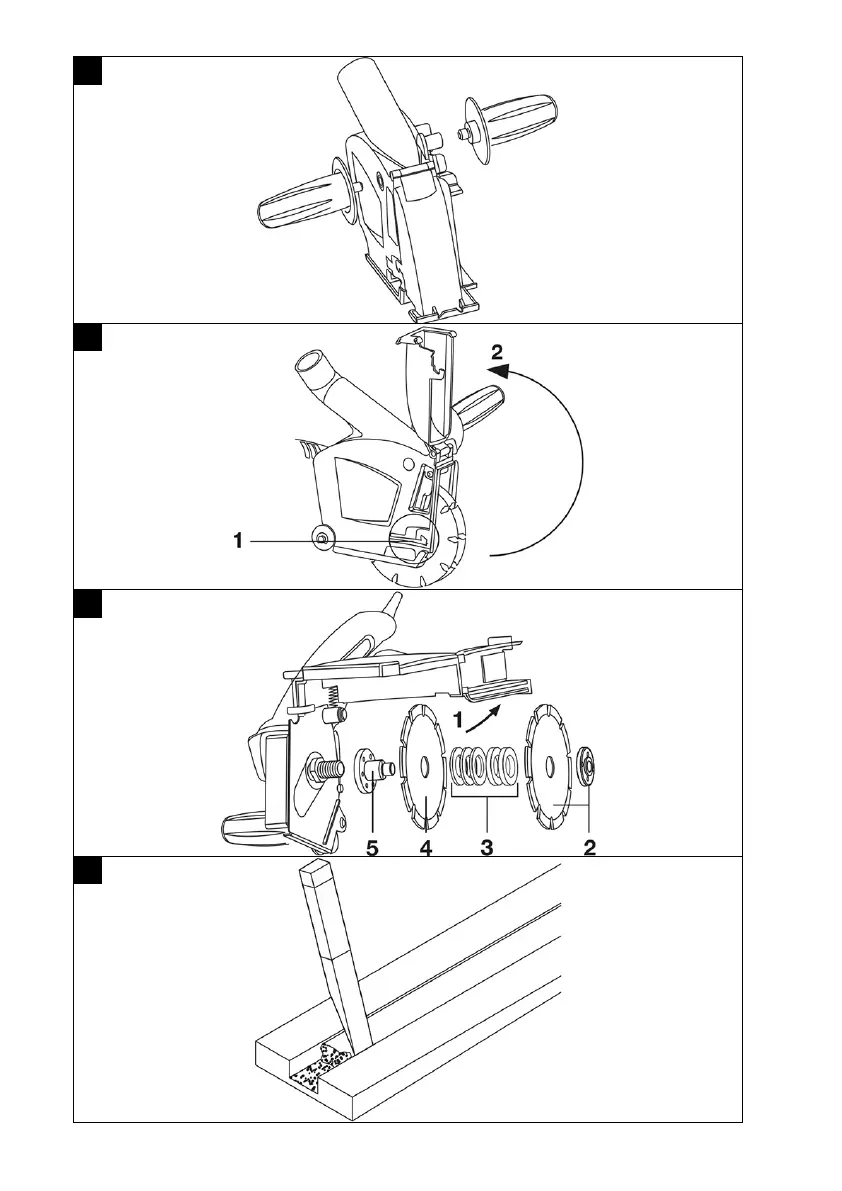 2
1
1
5 4 3 2