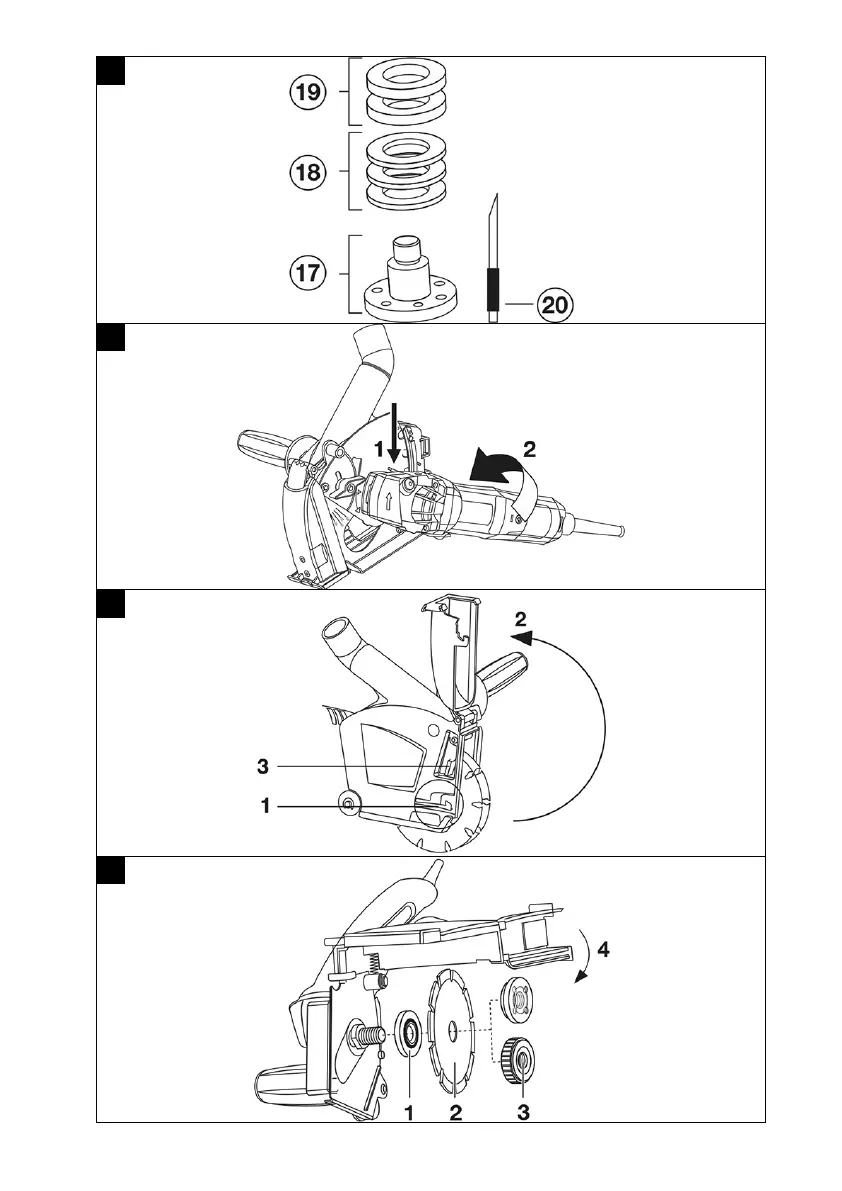 19
18
17
20

1
2

2
3
1

4
1
2
3