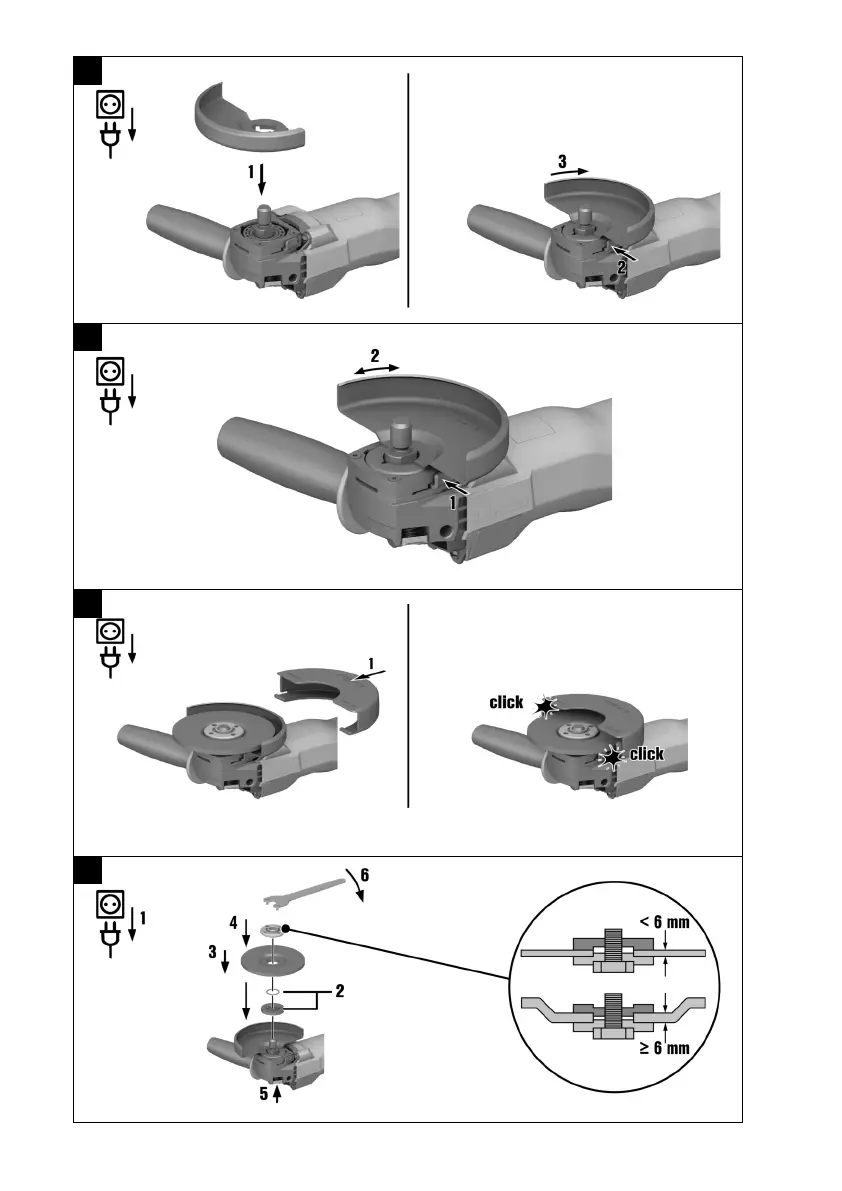 1

3

2

2

1

1

click

click

6

1

4

3

2

5

< 6 mm

≥ 6 mm